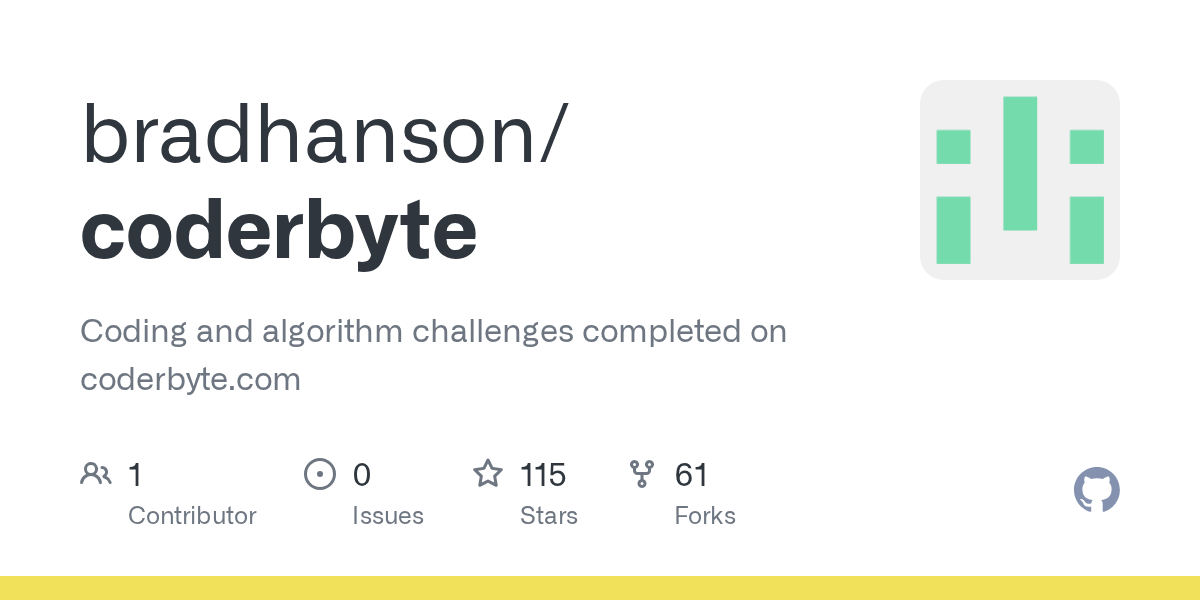 bradhanson/
coderbyte

Coding and algorithm challenges completed on coderbyte.com

1
Contributor

0
Issues

115
Stars

61
Forks