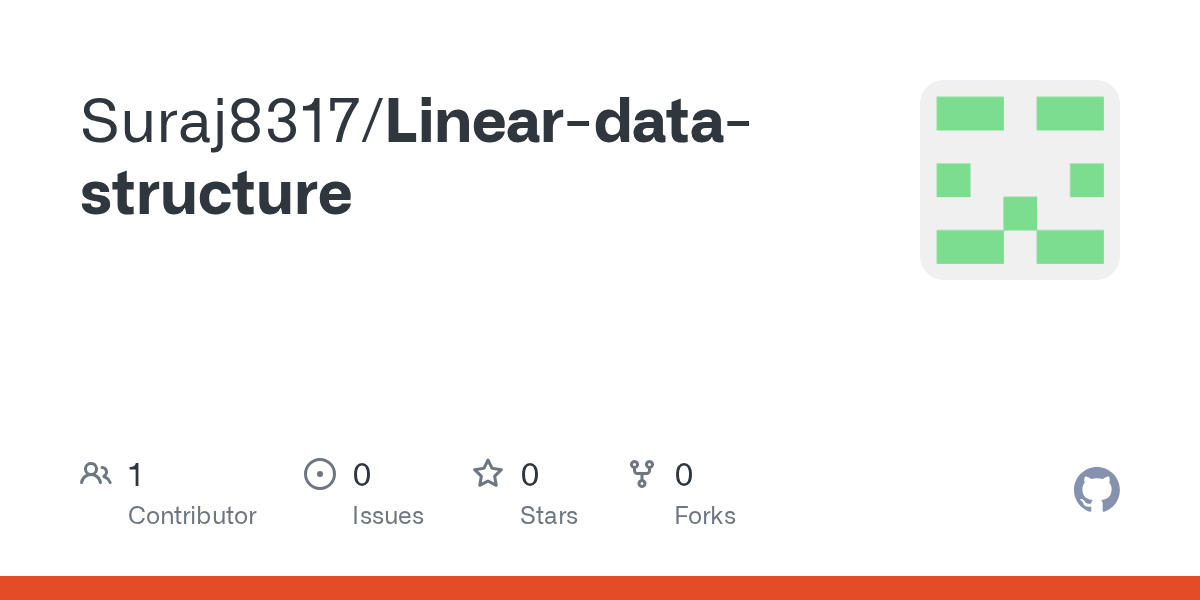 Suraj8317/Linear-data-structure

1
Contributor

0
Issues

0
Stars

0
Forks