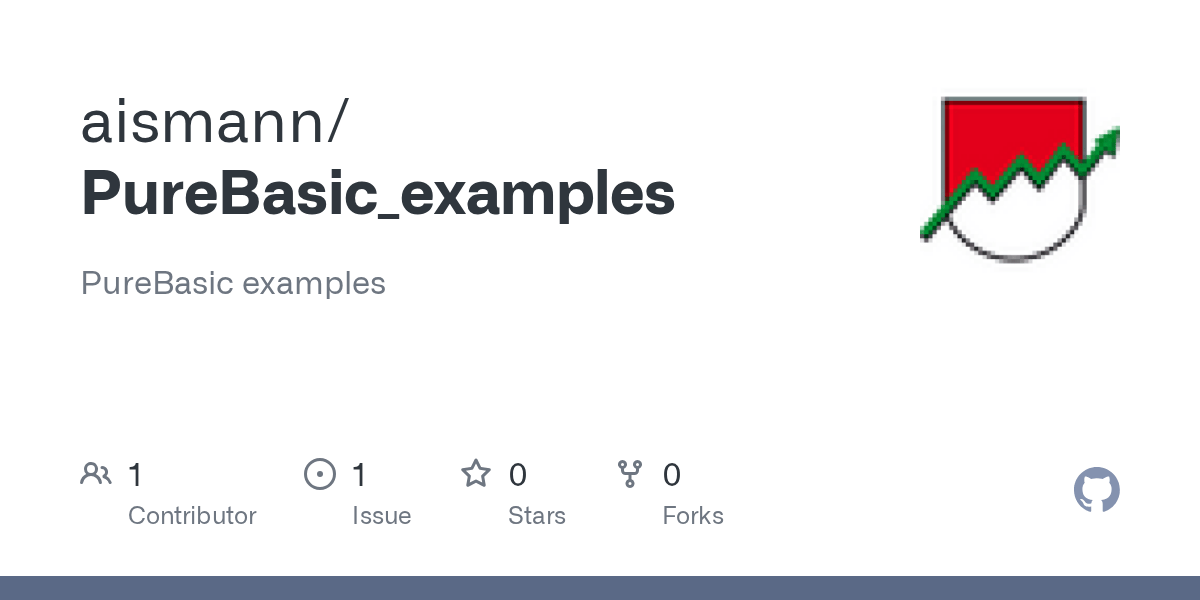 aismann/
PureBasic_examples

PureBasic examples

1
Contributor

1
Issue

0
Stars

0
Forks