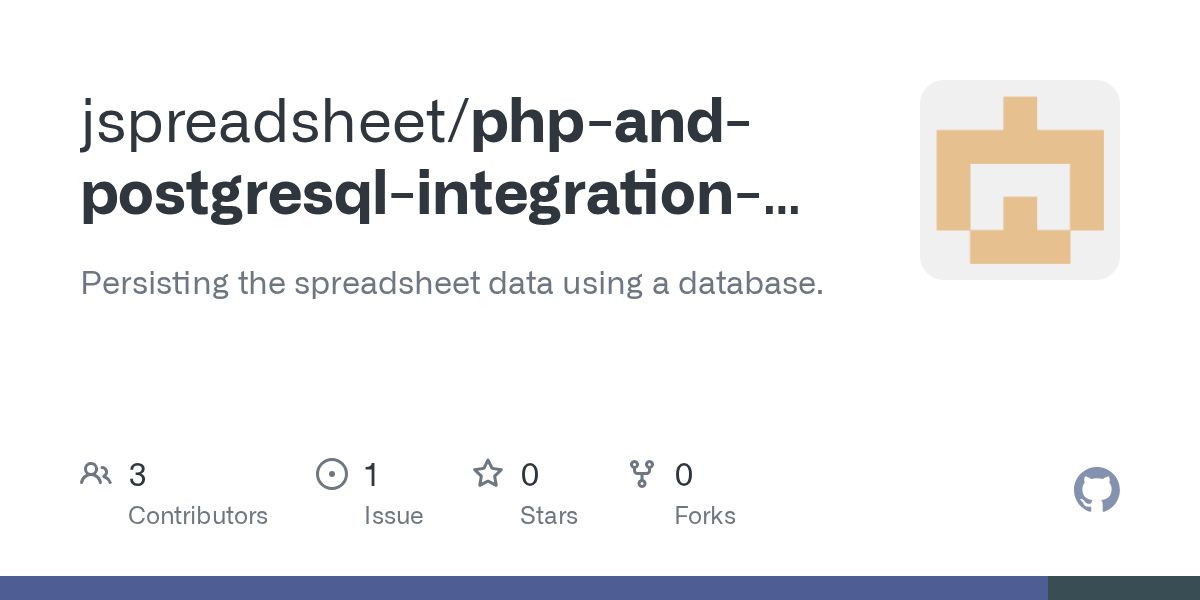 jspreadsheet/php-and-postgresql-integration-…

Persisting the spreadsheet data using a database.

3
Contributors

1
Issue

0
Stars

0
Forks