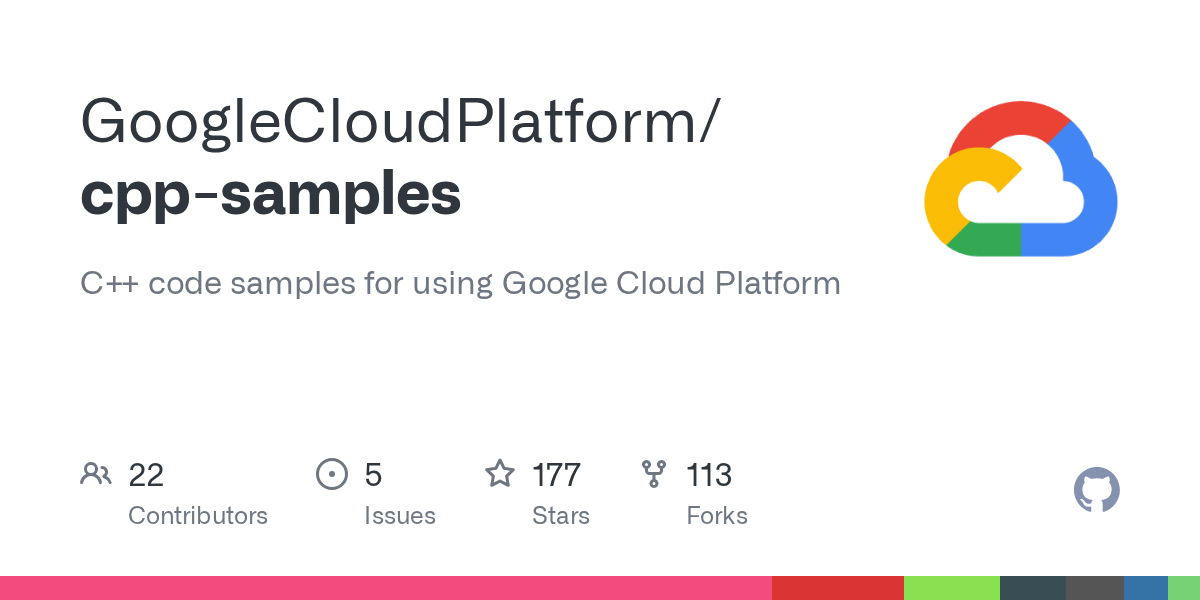 GoogleCloudPlatform/
cpp-samples

C++ code samples for using Google Cloud Platform

22
Contributors

5
Issues

177
Stars

113
Forks