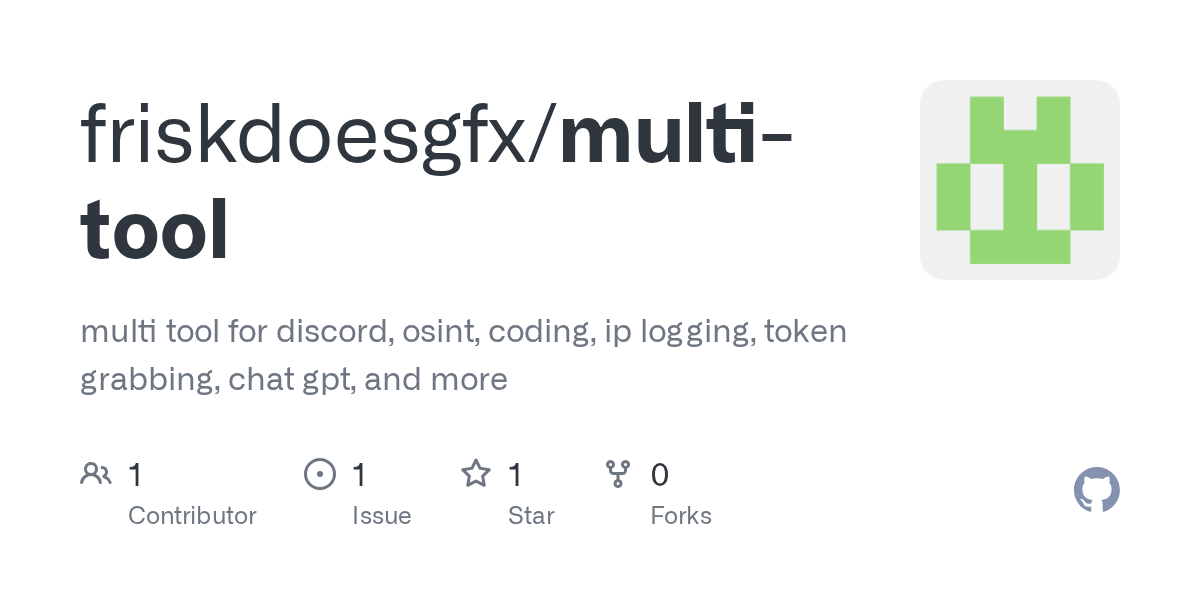 friskdoesgfx/multi-tool

multi tool for discord, osint, coding, ip logging, token grabbing, chat gpt, and more

1
Contributor

1
Issue

1
Star

0
Forks