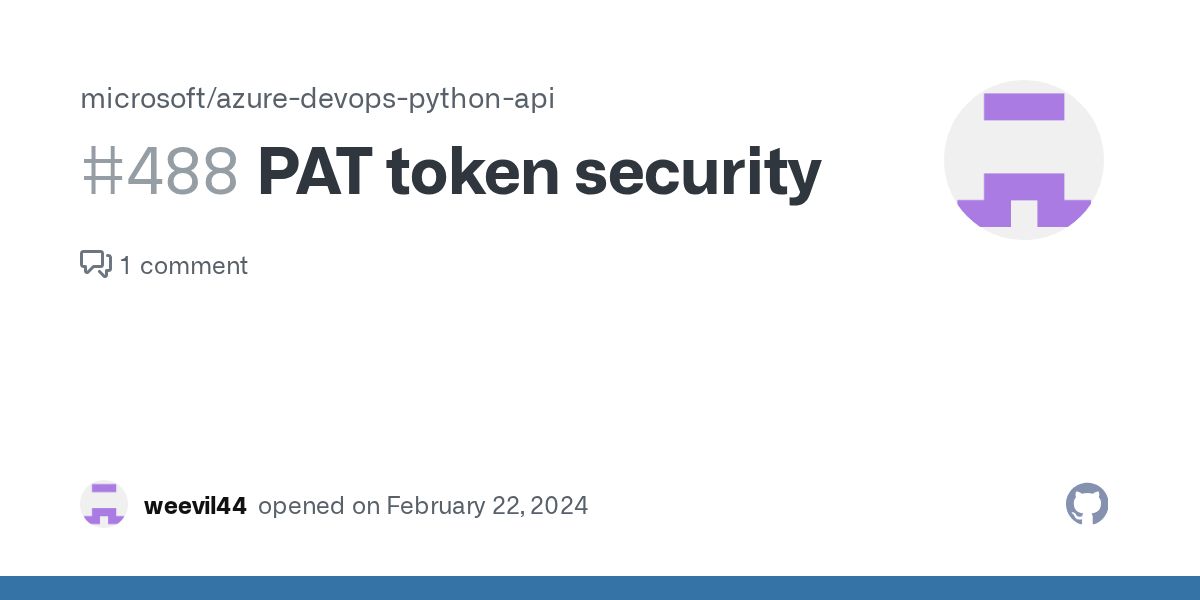 microsoft/azure-devops-python-api

#488 PAT token security

1 comment

weevil44 opened on February 22, 2024