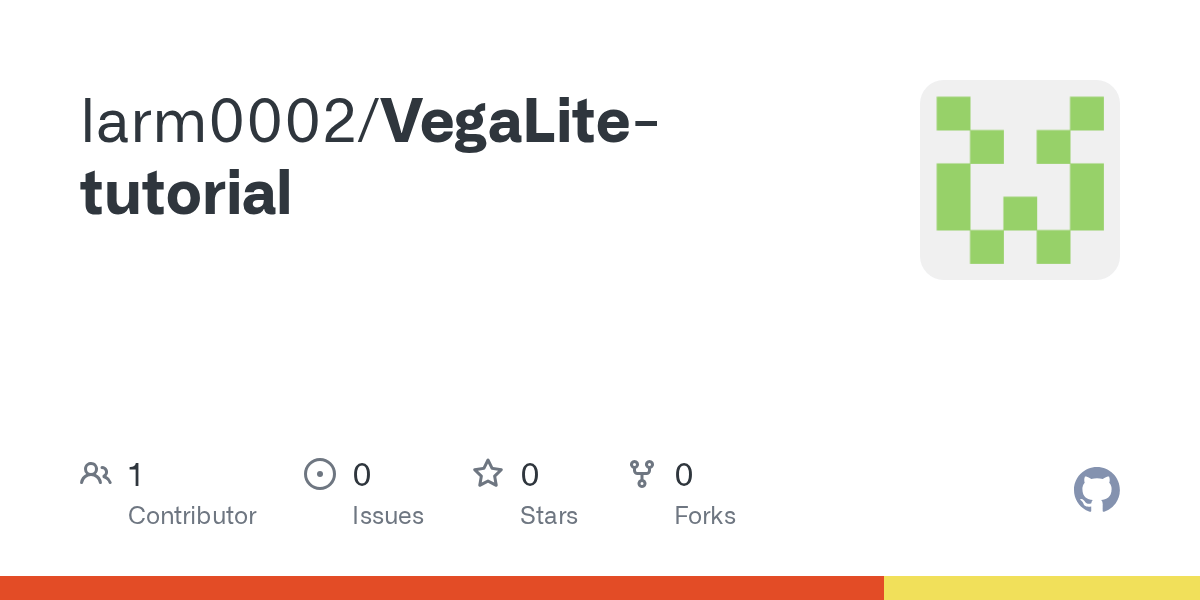 larm0002/VegaLite-tutorial

1
Contributor

0
Issues

0
Stars

0
Forks