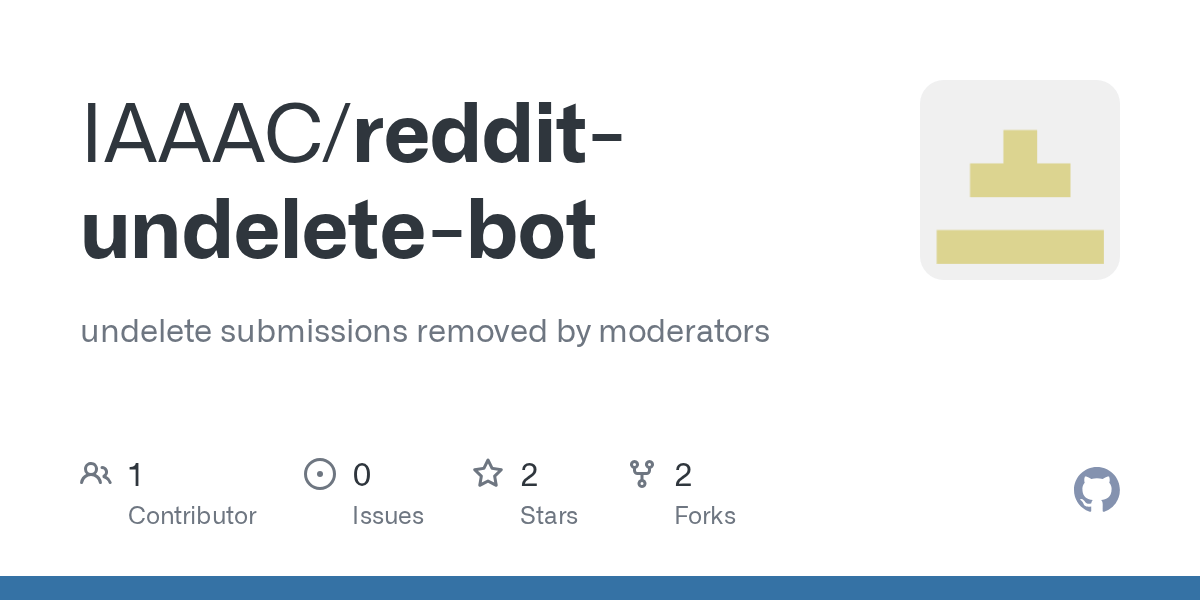 IAAAC/reddit-undelete-bot

undelete submissions removed by moderators

1
Contributor

0
Issues

2
Stars

2
Forks