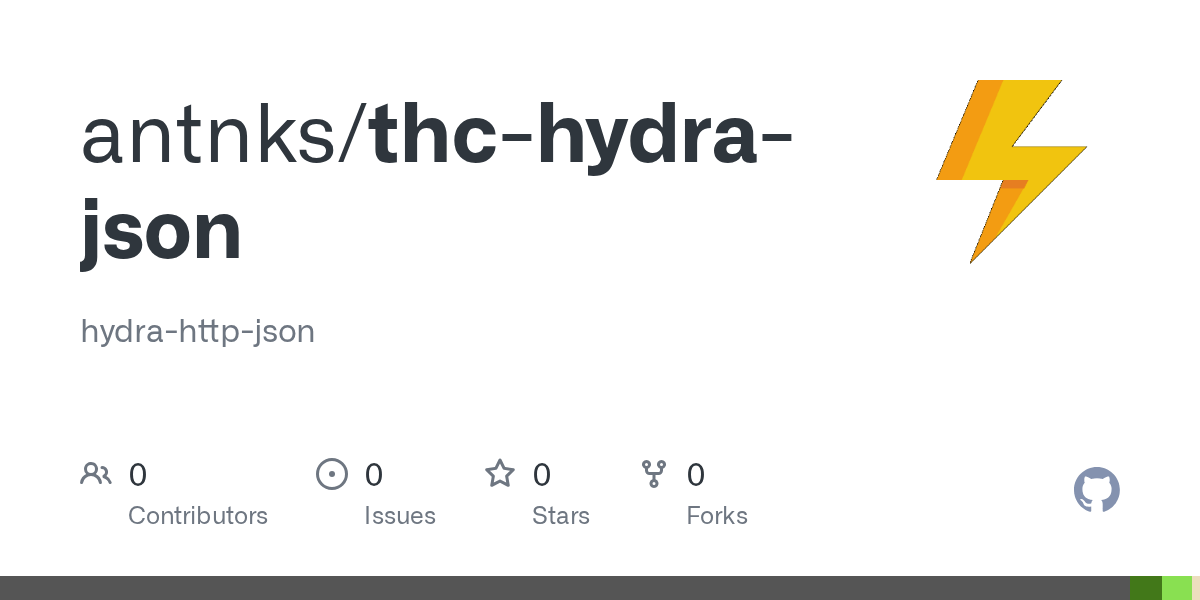 antnks/thc-hydra-json

hydra-http-json

0
Contributors

0
Issues

0
Stars

0
Forks