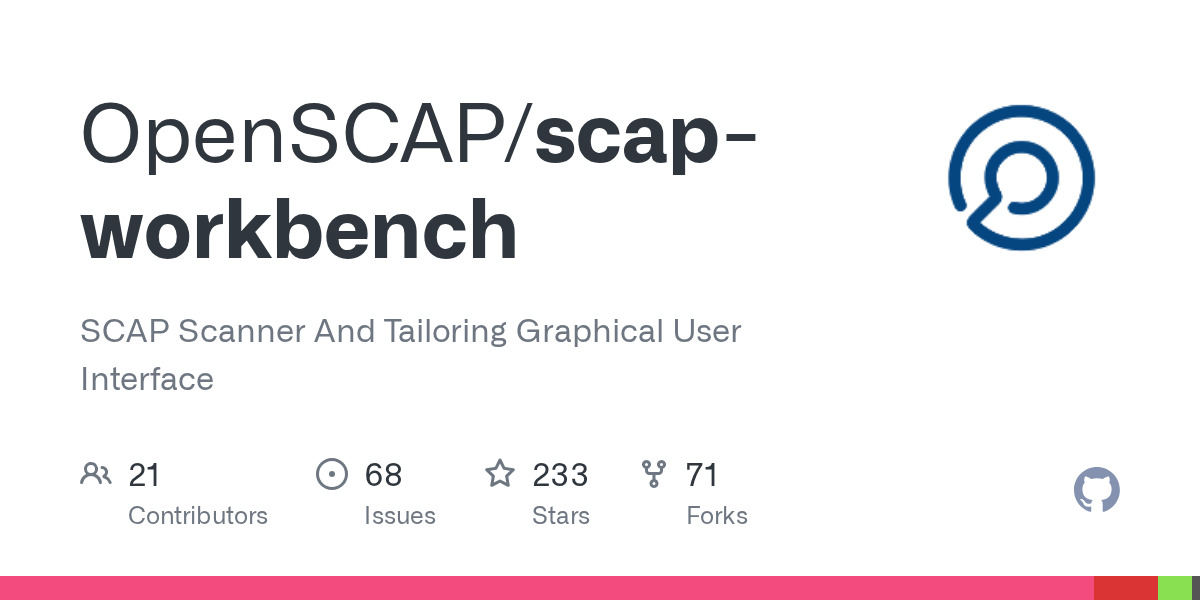 OpenSCAP/scap-workbench

SCAP Scanner And Tailoring Graphical User Interface

21
Contributors

68
Issues

233
Stars

71
Forks