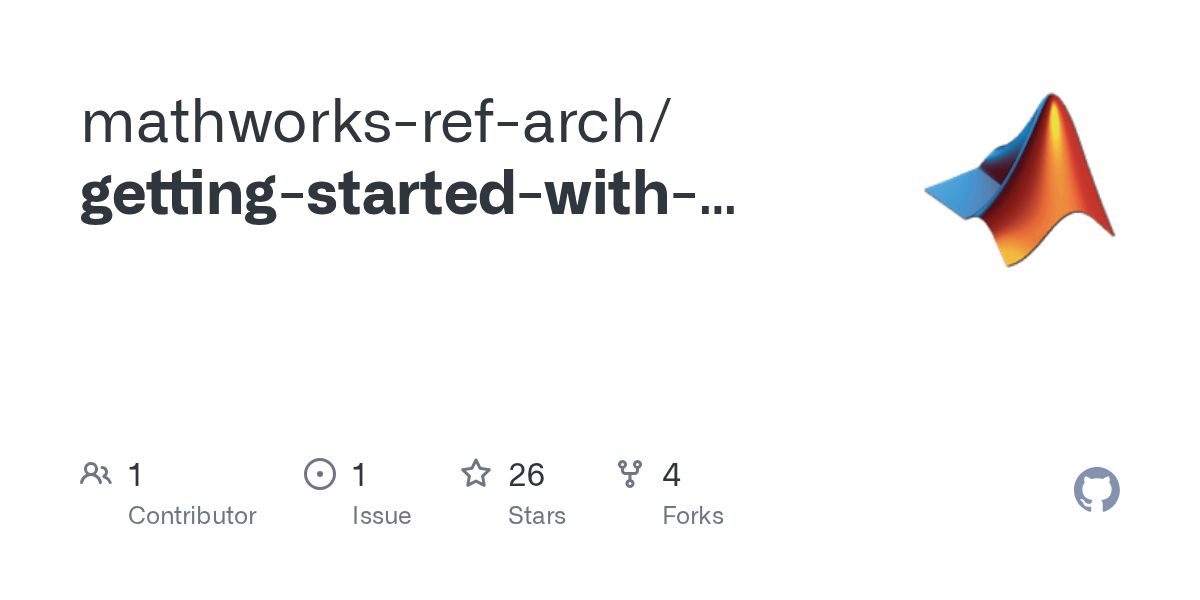 mathworks-ref-arch/
getting-started-with-...

1
Contributor

1
Issue

26
Stars

4
Forks