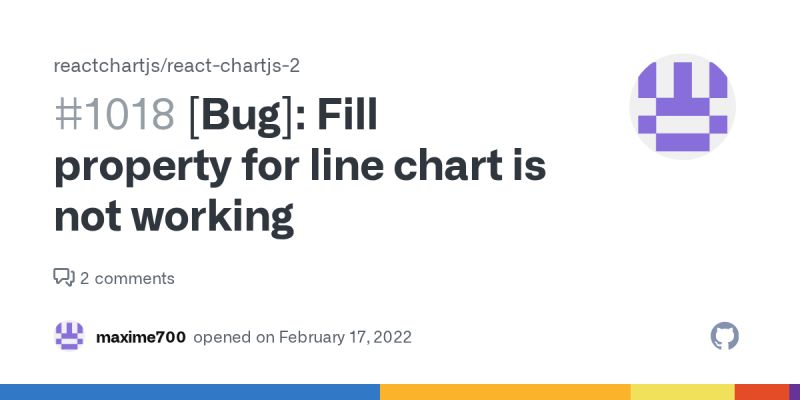 reactchartjs/react-chartjs-2

#1018 [Bug]: Fill property for line chart is not working

2 comments

maxime700 opened on February 17, 2022