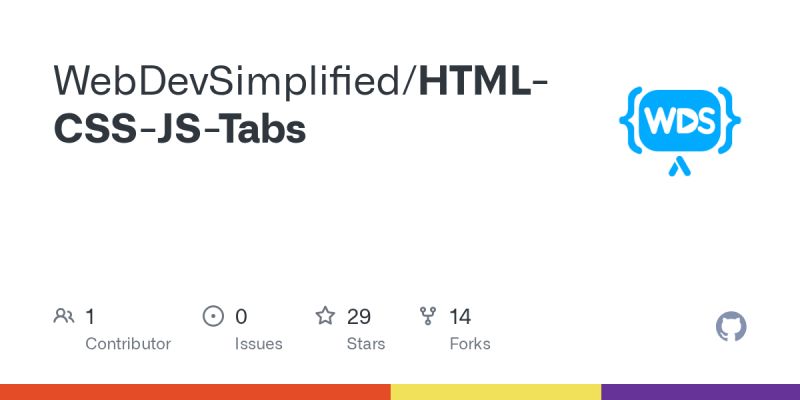 WebDevSimplified/HTML-CSS-JS-Tabs

WDS

1
Contributor

0
Issues

29
Stars

14
Forks