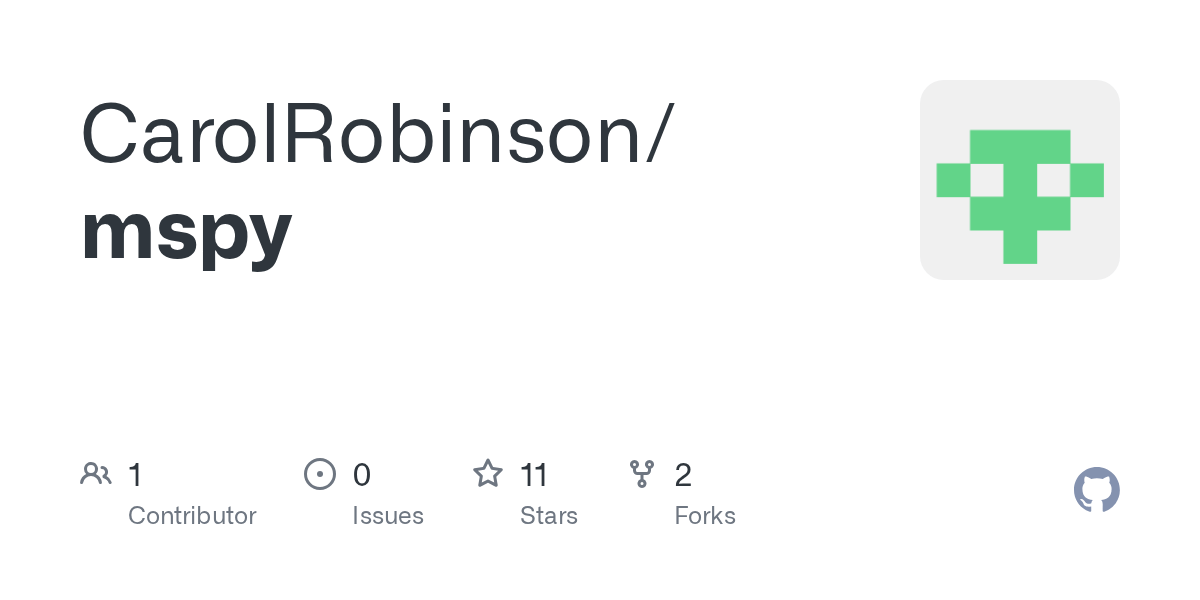 CarolRobinson/
mspy

1
Contributor

0
Issues

11
Stars

2
Forks