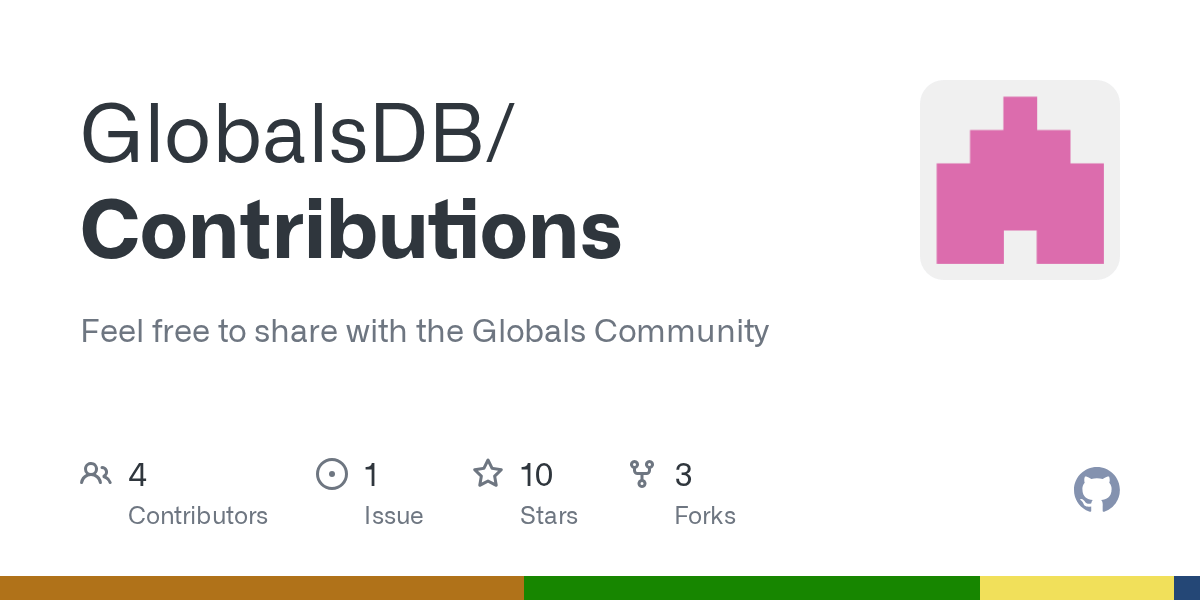 GlobalsDB/
Contributions

Feel free to share with the Globals Community

4
Contributors

1
Issue

10
Stars

3
Forks