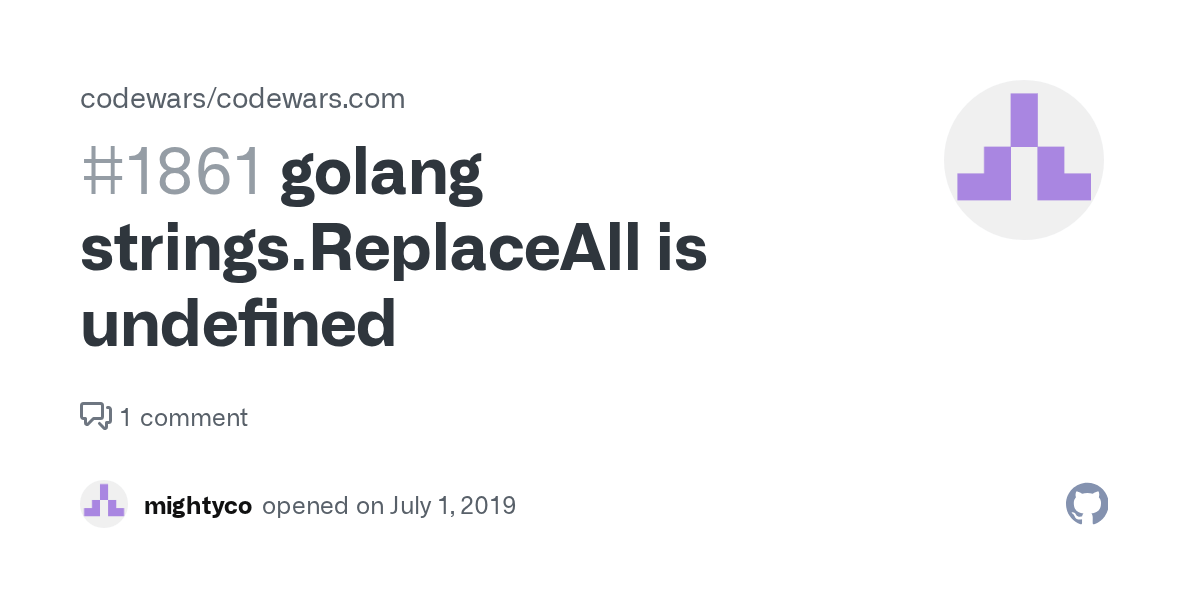 codewars/codewars.com

#1861 golang strings.ReplaceAll is undefined

1 comment

mightyco opened on July 1, 2019