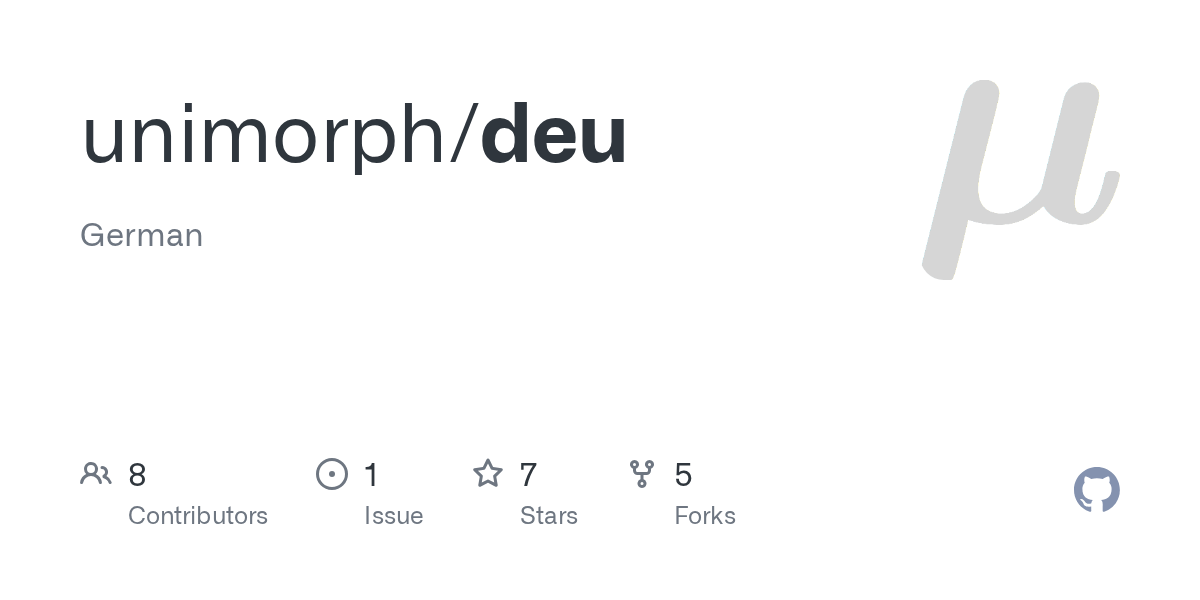 unimorph/deu

German

8
Contributors

1
Issue

7
Stars

5
Forks