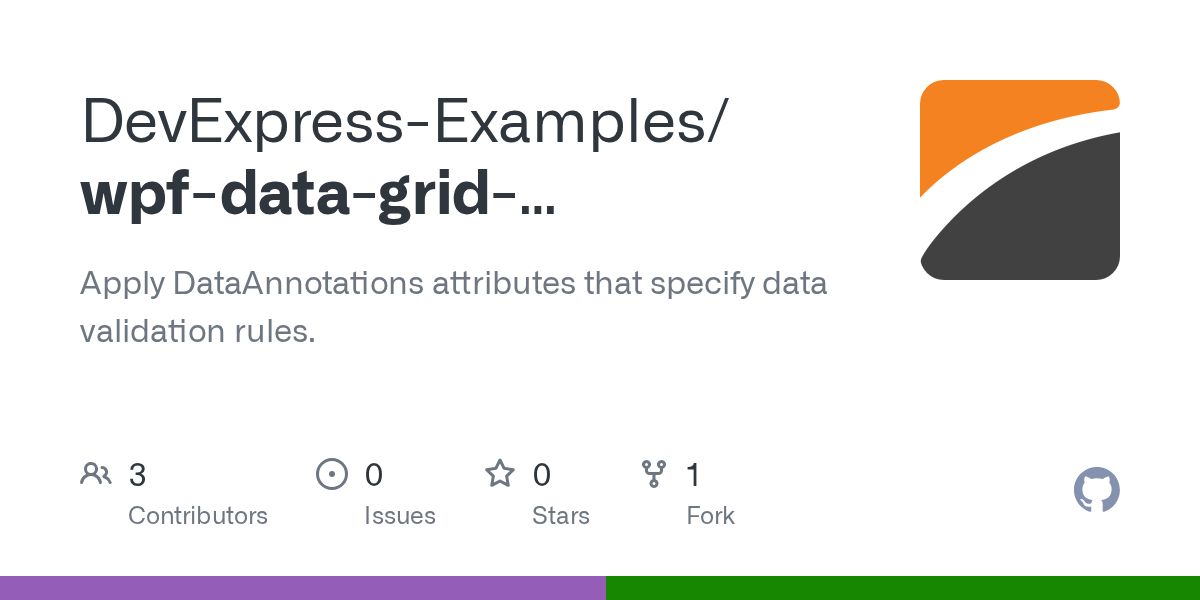 DevExpress-Examples/
wpf-data-grid-...

Apply DataAnnotations attributes that specify data validation rules.

3
Contributors

0
Issues

0
Stars

1
Fork