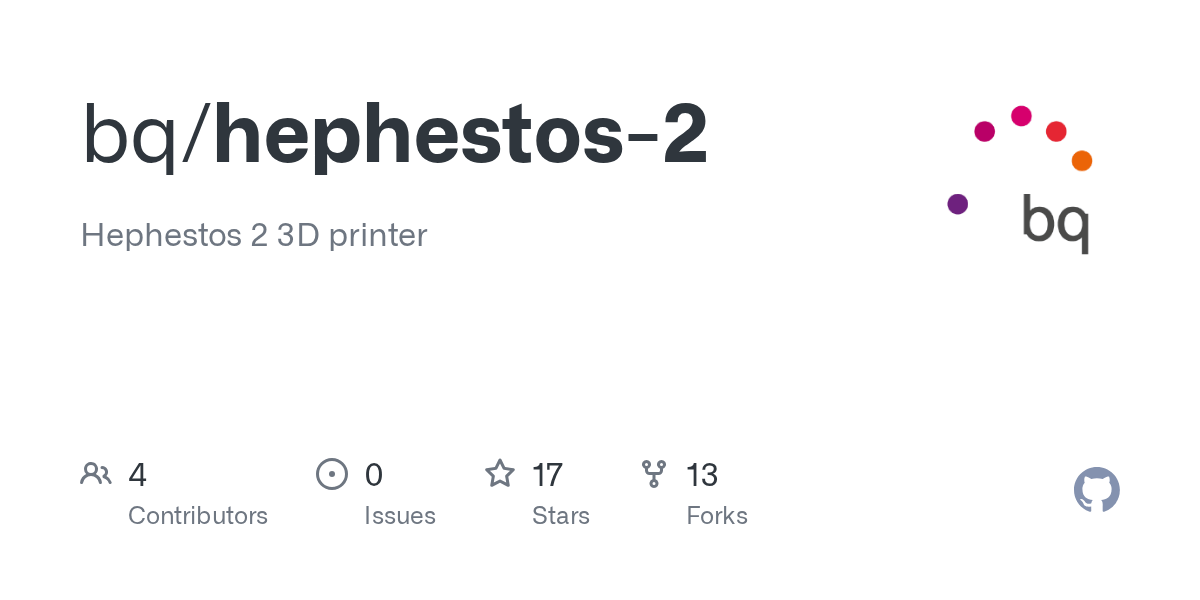 bq/hephestos-2

Hephestos 2 3D printer

bq

4
Contributors

0
Issues

17
Stars

13
Forks