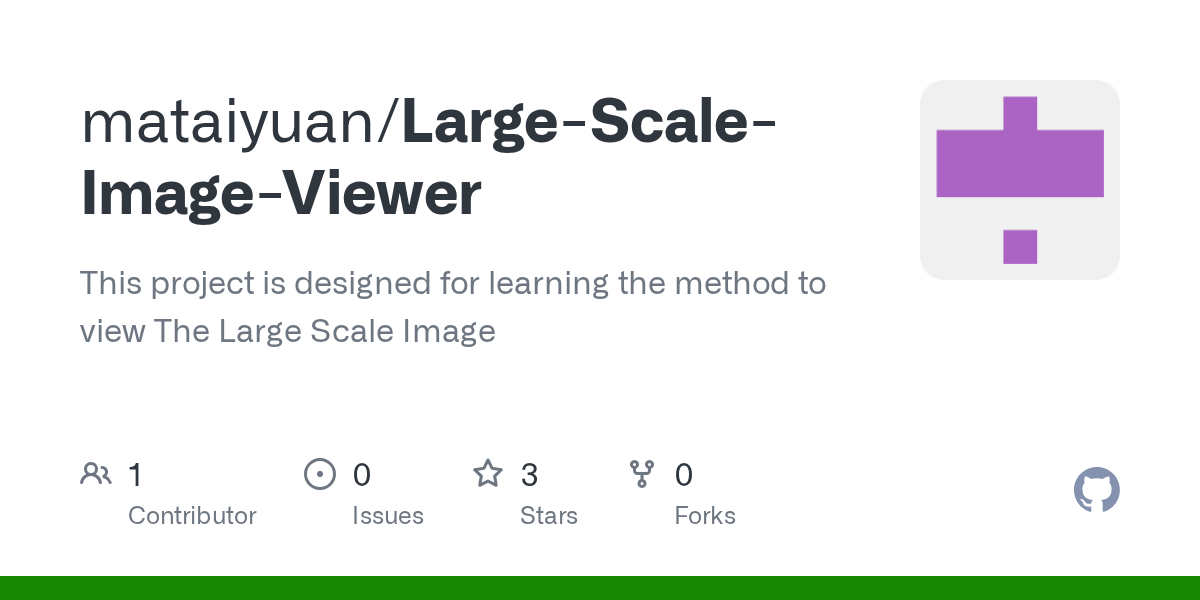 mataiyuan/Large-Scale-Image-Viewer

This project is designed for learning the method to view The Large Scale Image

1
Contributor

0
Issues

3
Stars

0
Forks