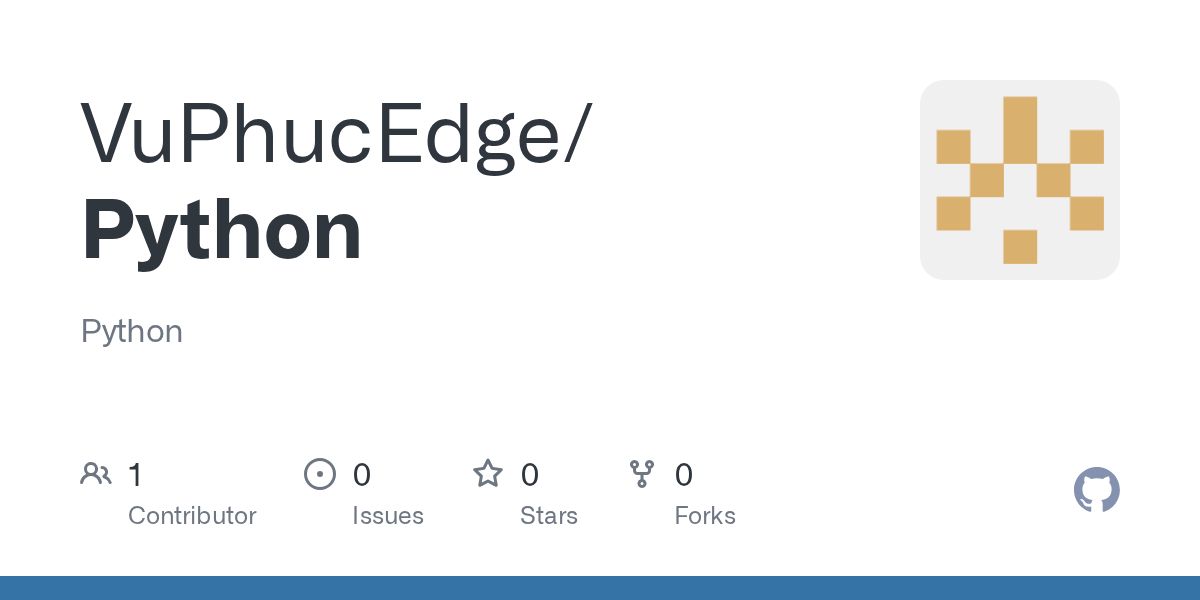 VuPhucEdge/
Python

Python

1
Contributor

0
Issues

0
Stars

0
Forks