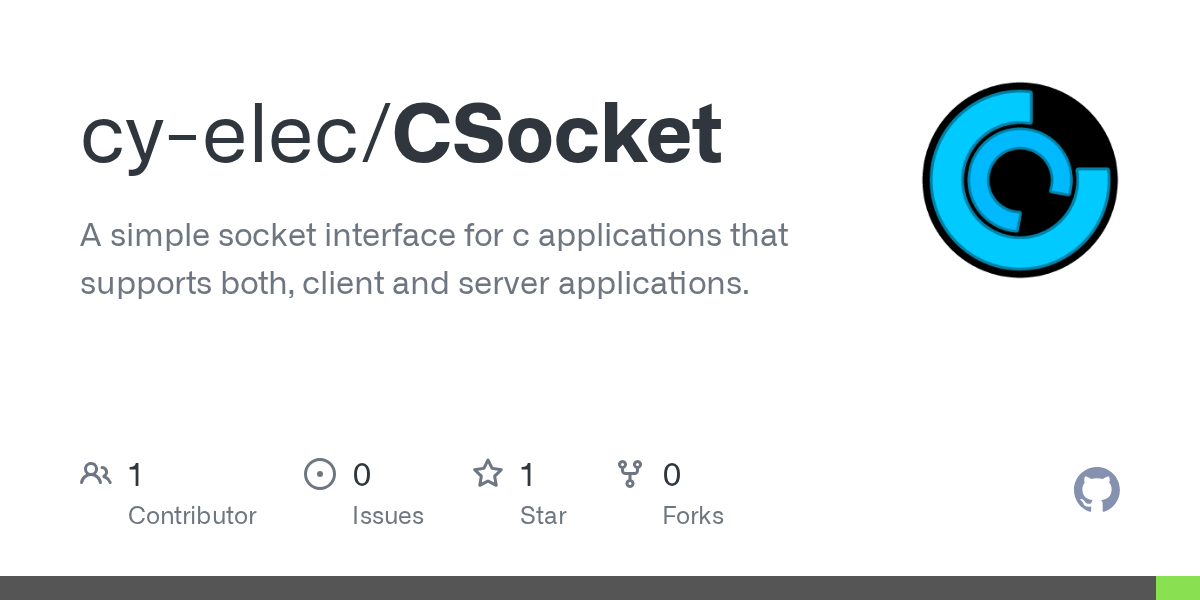 cy-elec/CSocket

A simple socket interface for c applications that supports both, client and server applications.

1
Contributor

0
Issues

1
Star

0
Forks