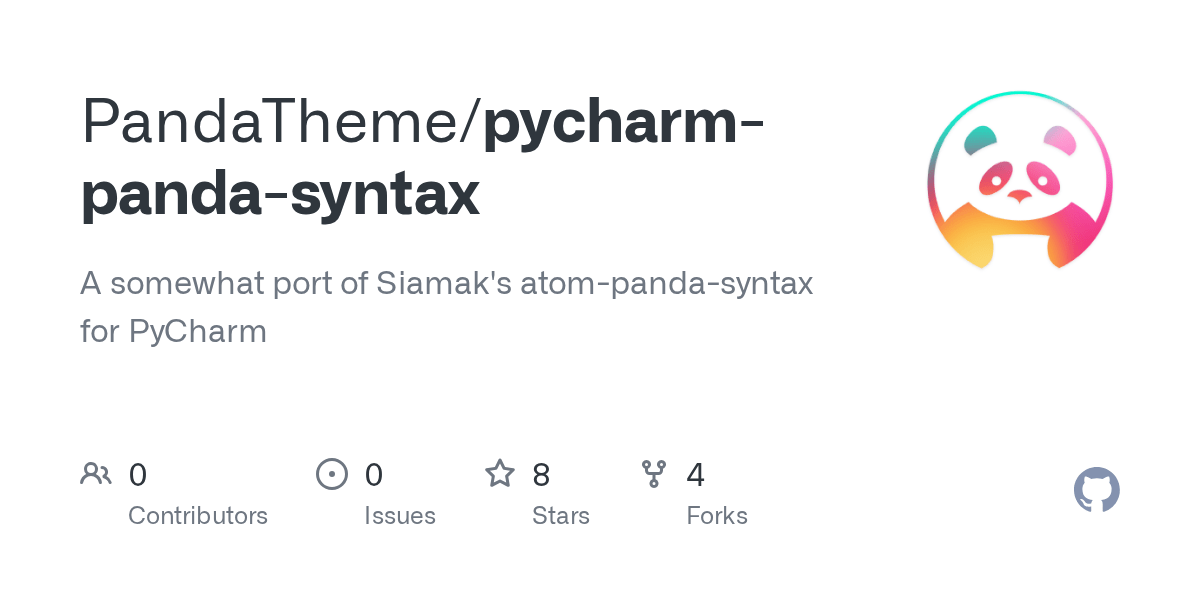 PandaTheme/pycharm-panda-syntax

A somewhat port of Siamak's atom-panda-syntax for PyCharm

0
Contributors

0
Issues

8
Stars

4
Forks