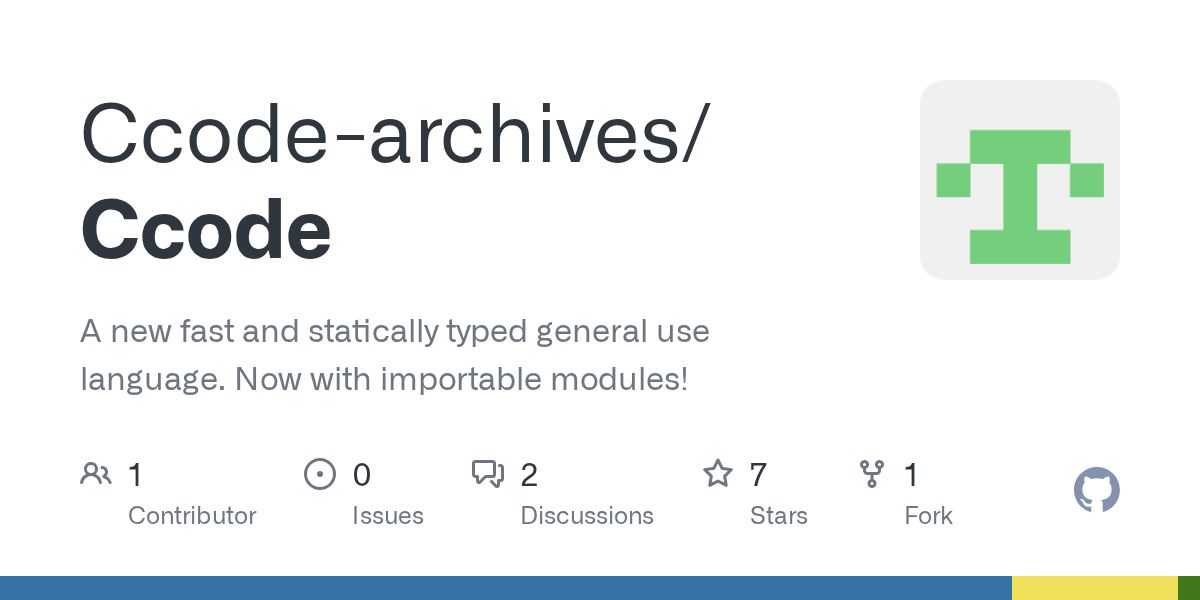 Ccode-archives/
Ccode

A new fast and statically typed general use language. Now with importable modules!

1
Contributor

0
Issues

2
Discussions

7
Stars

1
Fork