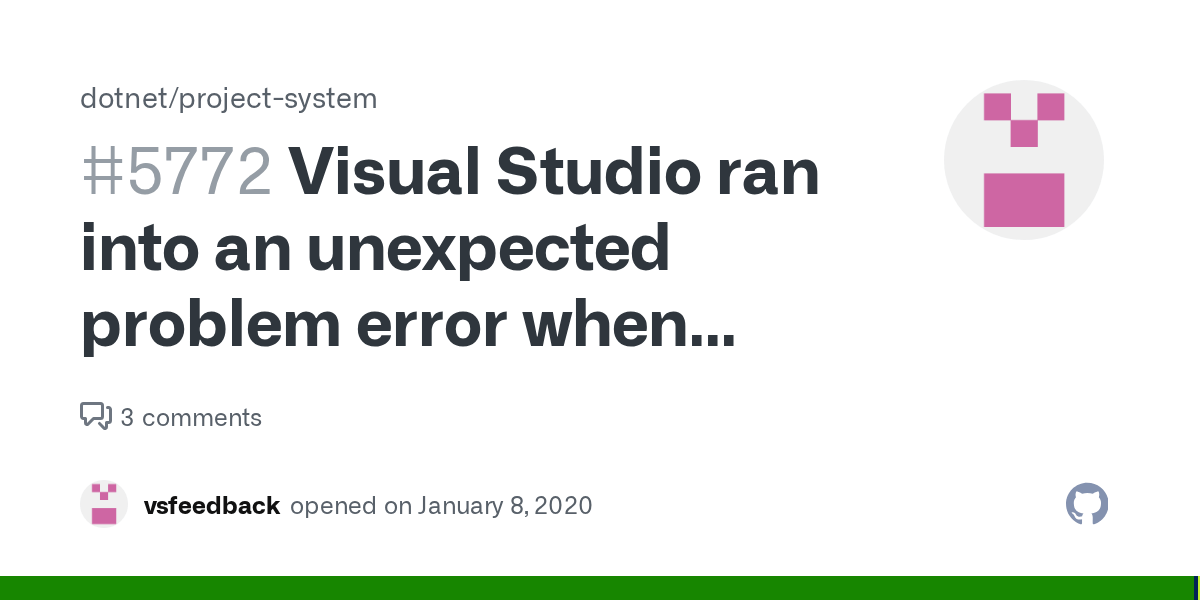 dotnet/project-system

#5772 Visual Studio ran into an unexpected problem error when...

3 comments

vsfeedback opened on January 8, 2020