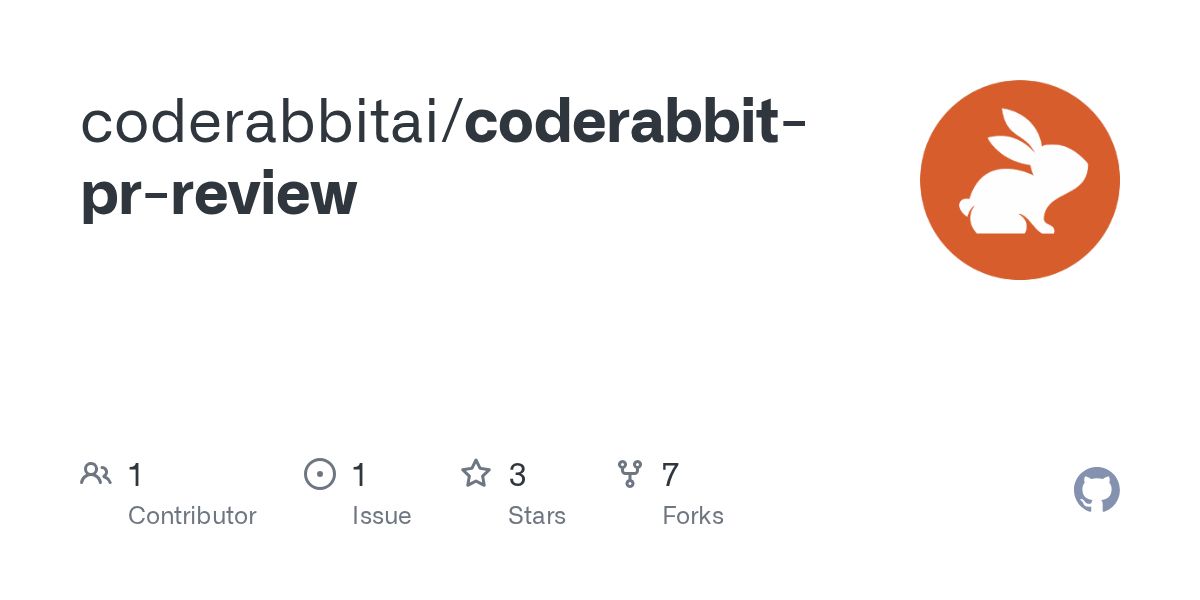 coderabbitai/coderabbit-pr-review

1
Contributor

1
Issue

3
Stars

7
Forks