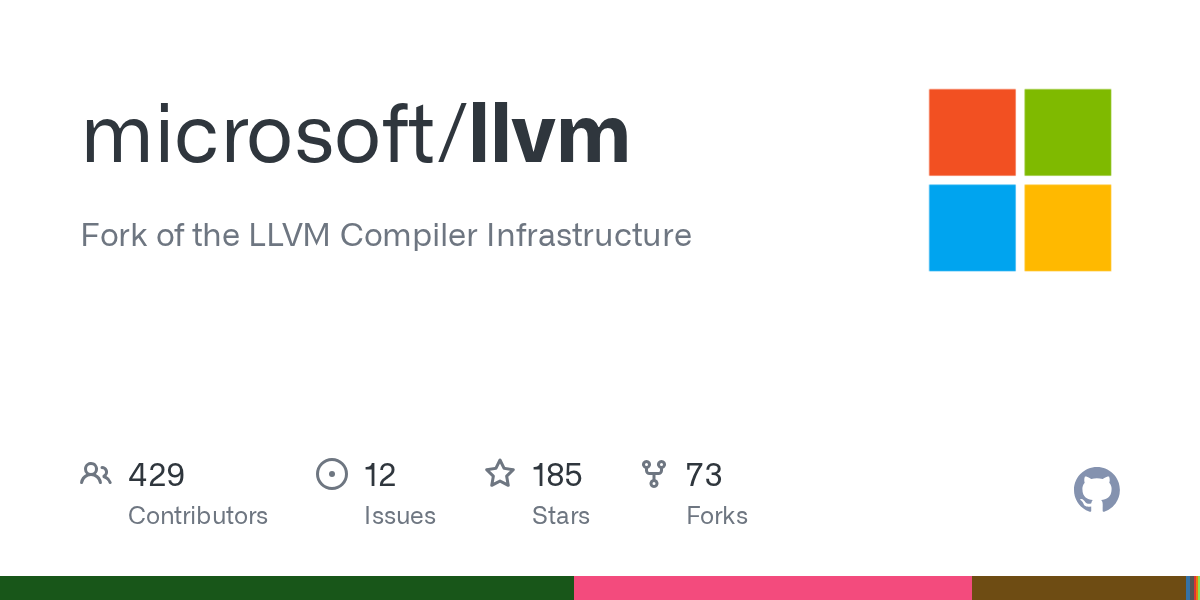 microsoft/llvm

Fork of the LLVM Compiler Infrastructure

429
Contributors

12
Issues

185
Stars

73
Forks