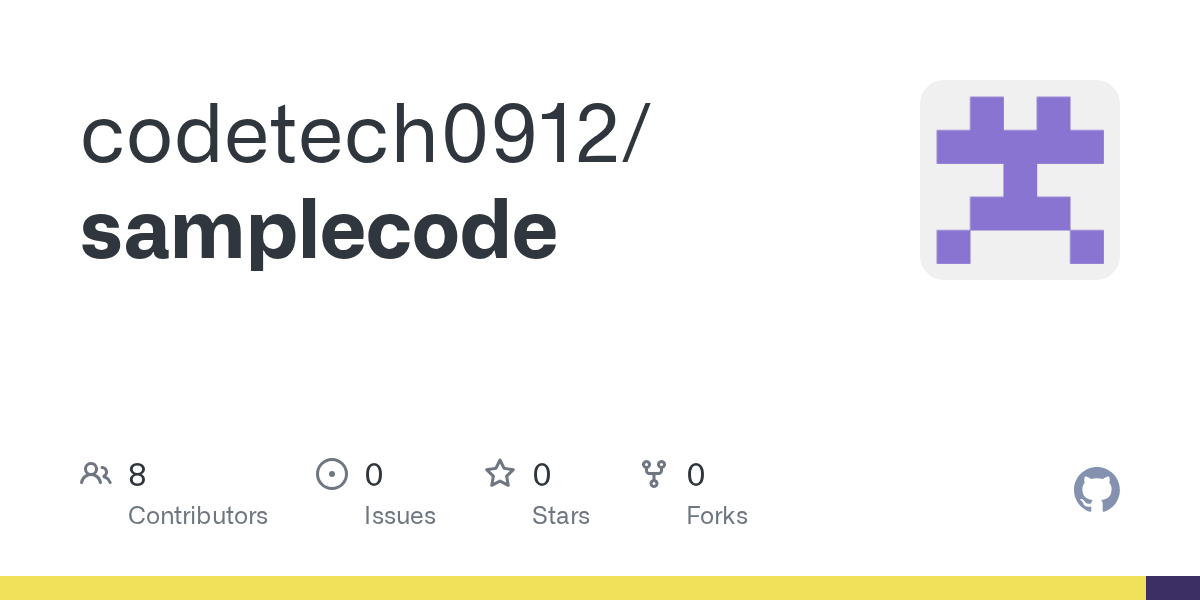 codetech0912/
samplecode

8
Contributors

0
Issues

0
Stars

0
Forks