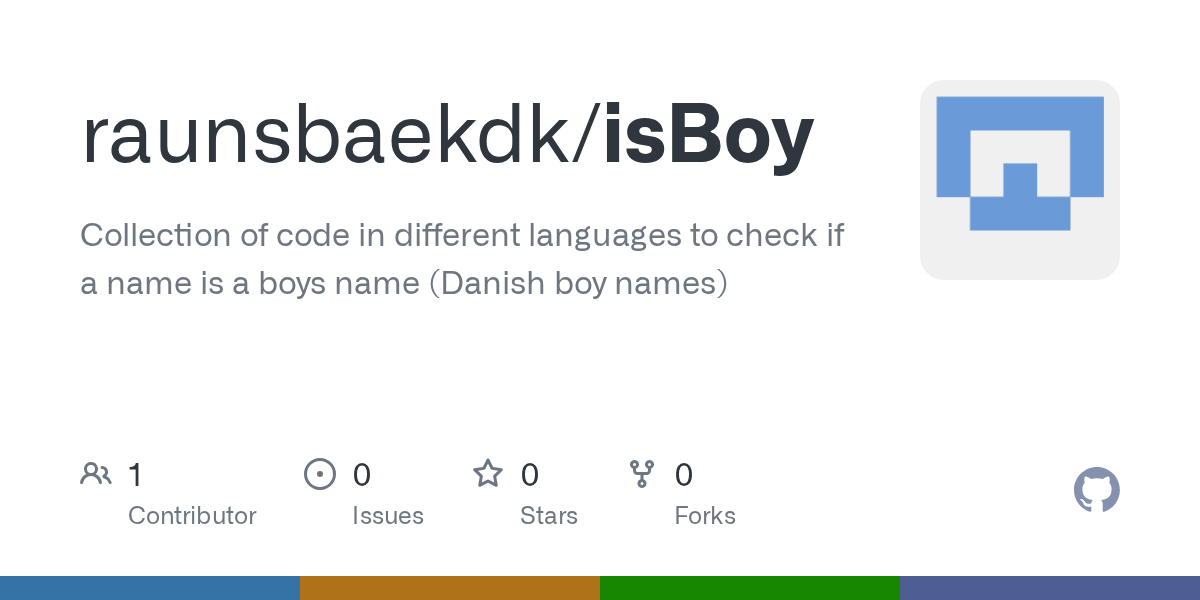 raunsbaekdk/isBoy

Collection of code in different languages to check if a name is a boys name (Danish boy names)

1
Contributor

0
Issues

0
Stars

0
Forks