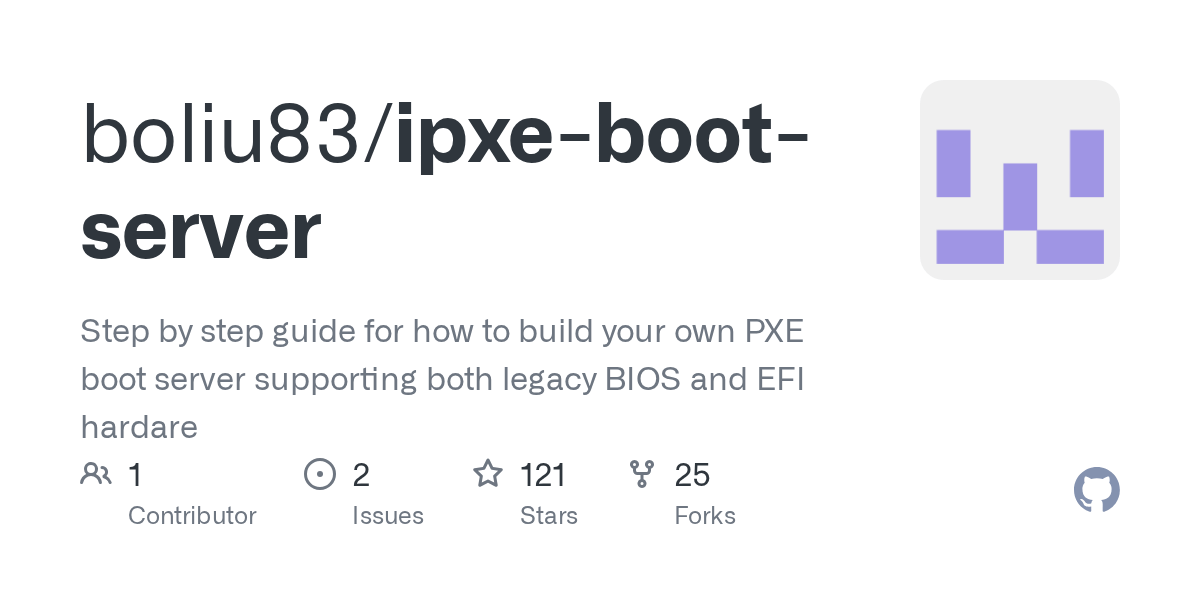 boliu83/ipxe-boot-server

Step by step guide for how to build your own PXE boot server supporting both legacy BIOS and EFI hardare

1
Contributor

2
Issues

121
Stars

25
Forks