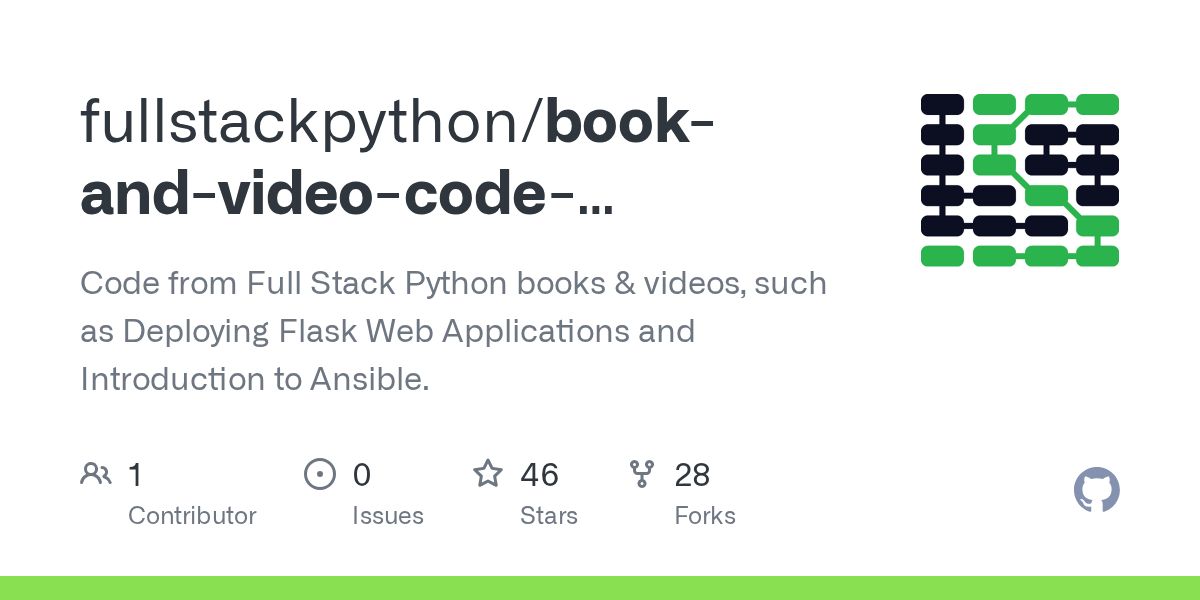 fullstackpython/book-and-video-code-...

Code from Full Stack Python books & videos, such as Deploying Flask Web Applications and Introduction to Ansible.

1
Contributor

0
Issues

46
Stars

28
Forks