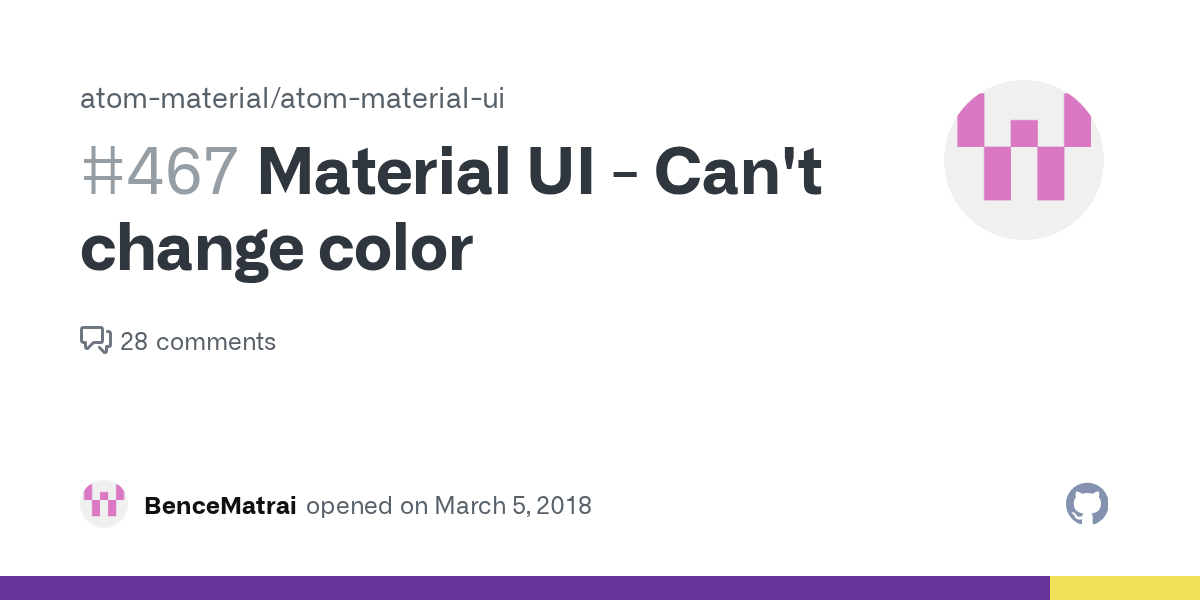 atom-material/atom-material-ui

#467 Material UI - Can't change color

28 comments

BenceMatrai opened on March 5, 2018