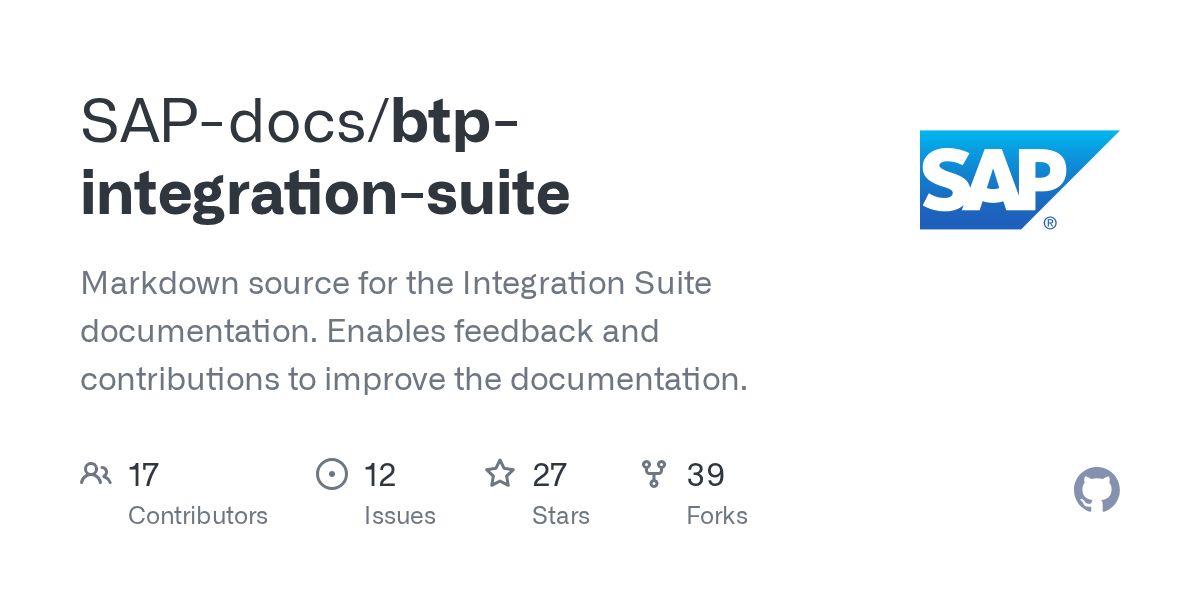 SAP-docs/btp-integration-suite

SAP®

Markdown source for the Integration Suite documentation. Enables feedback and contributions to improve the documentation.

17
Contributors

12
Issues

27
Stars

39
Forks