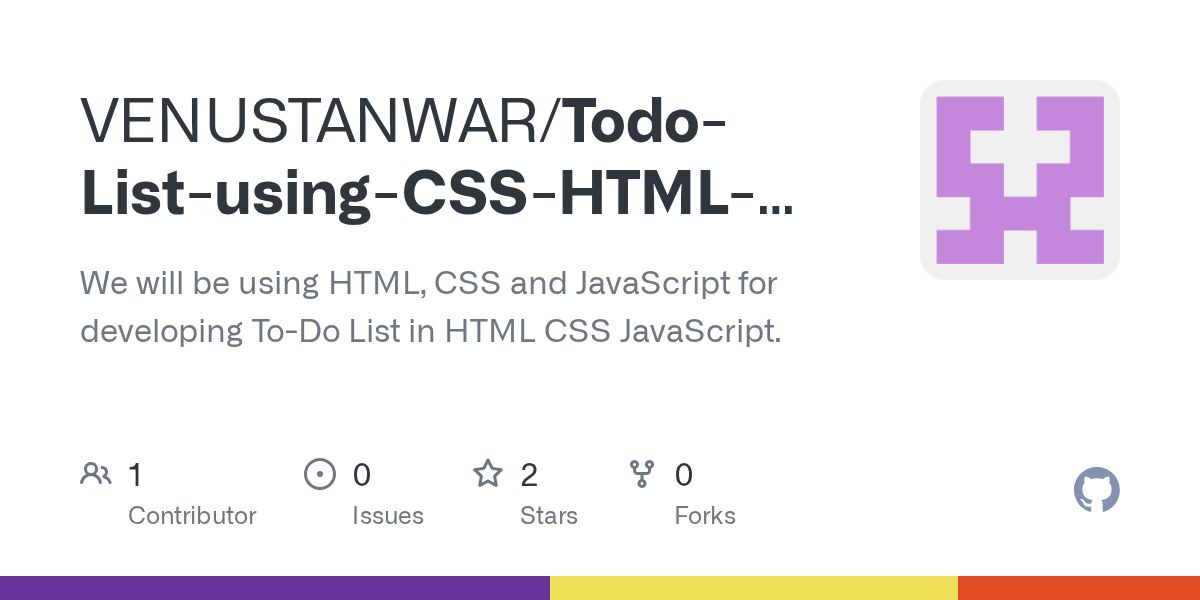 VENUSTANWAR/Todo-List-using-CSS-HTML-...

We will be using HTML, CSS and JavaScript for developing To-Do List in HTML CSS JavaScript.

1
Contributor

0
Issues

2
Stars

0
Forks