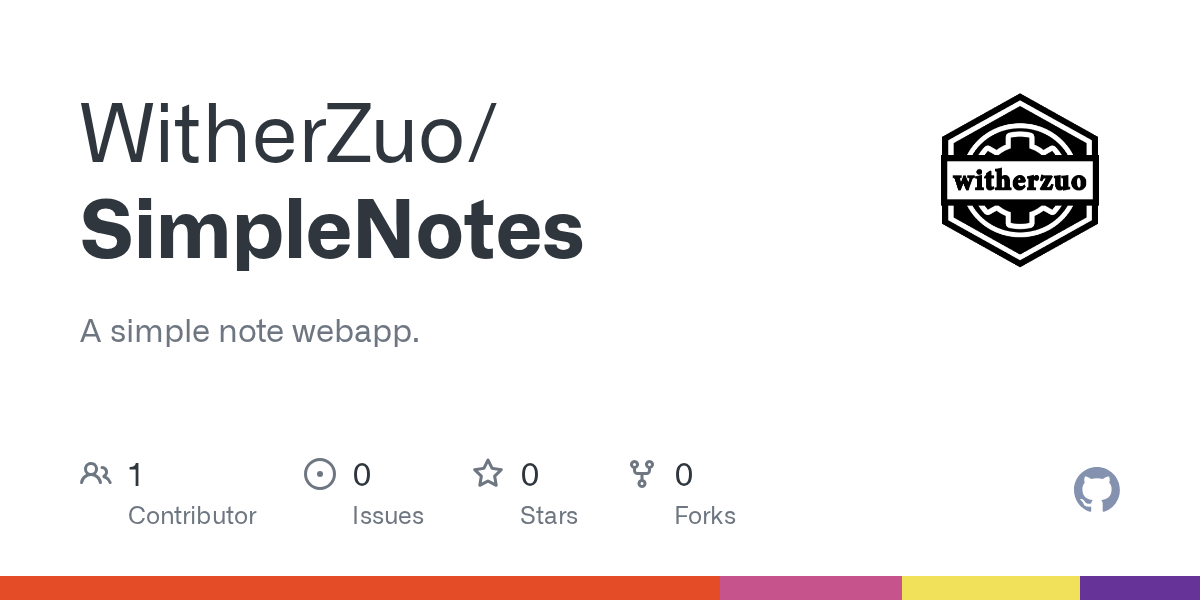 WitherZuo/
SimpleNotes

witherzuo

A simple note webapp.

1
Contributor

0
Issues

0
Stars

0
Forks