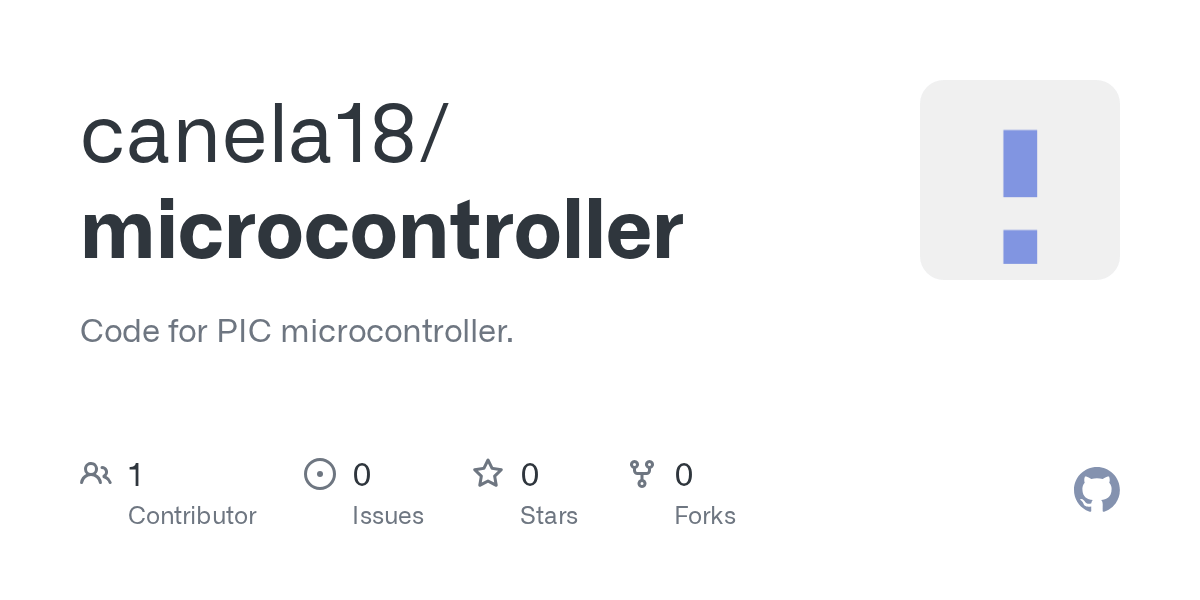 canela18/
microcontroller

Code for PIC microcontroller.

1
Contributor

0
Issues

0
Stars

0
Forks