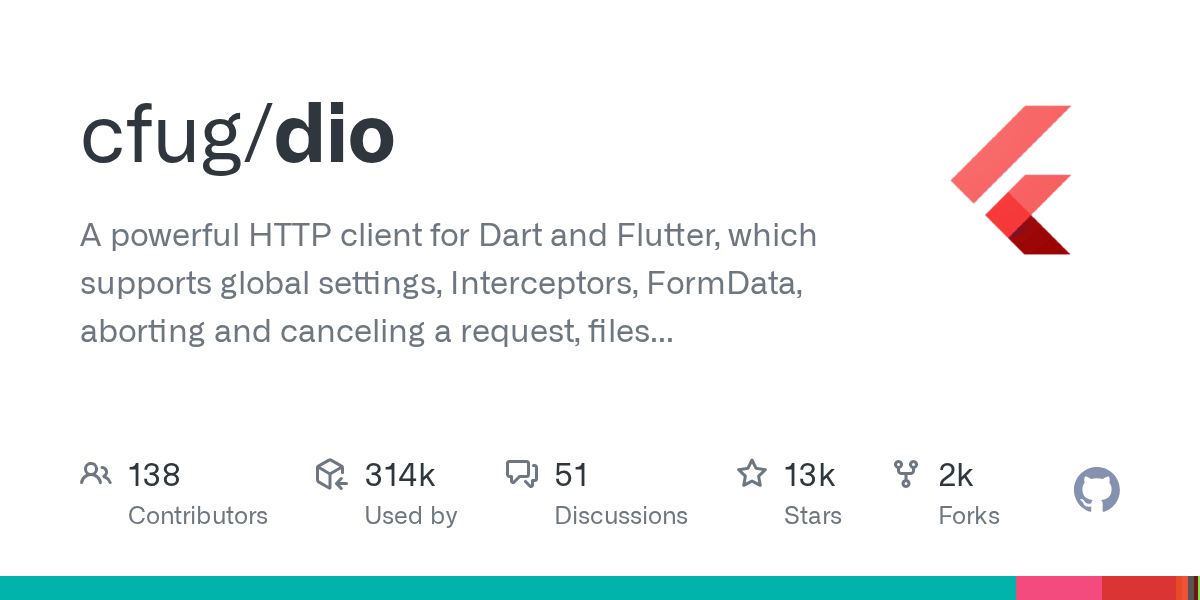 cfug/dio

A powerful HTTP client for Dart and Flutter, which supports global settings, Interceptors, FormData, aborting and canceling a request, files...

138
Contributors

314k
Used by

51
Discussions

13k
Stars

2k
Forks