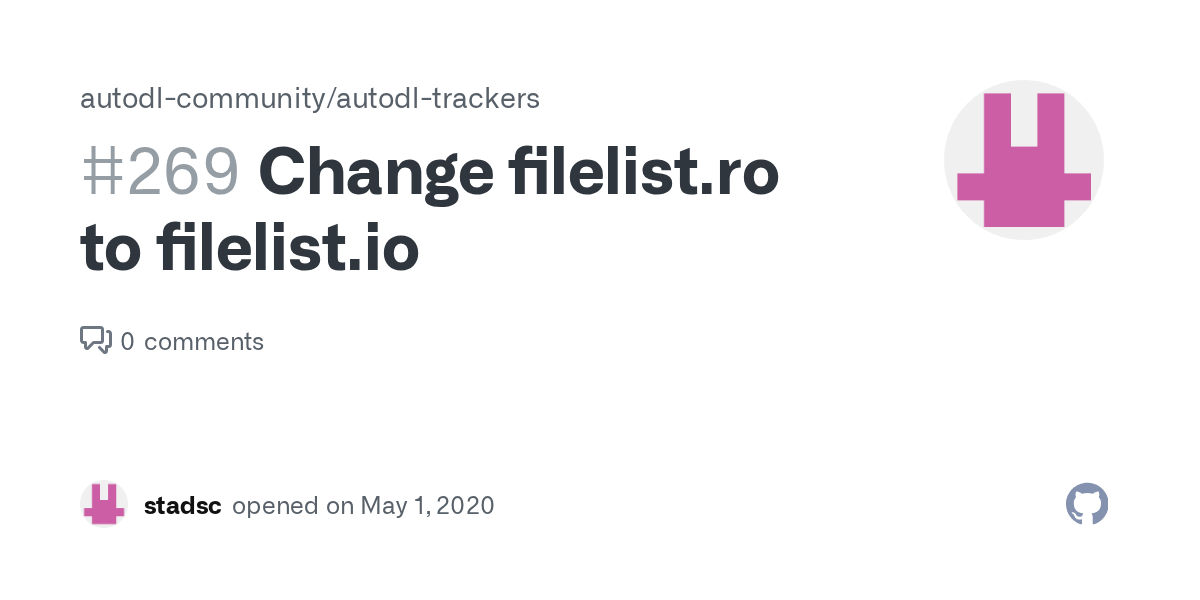 autodl-community/autodl-trackers

#269 Change filelist.ro to filelist.io

0 comments

stadsc opened on May 1, 2020