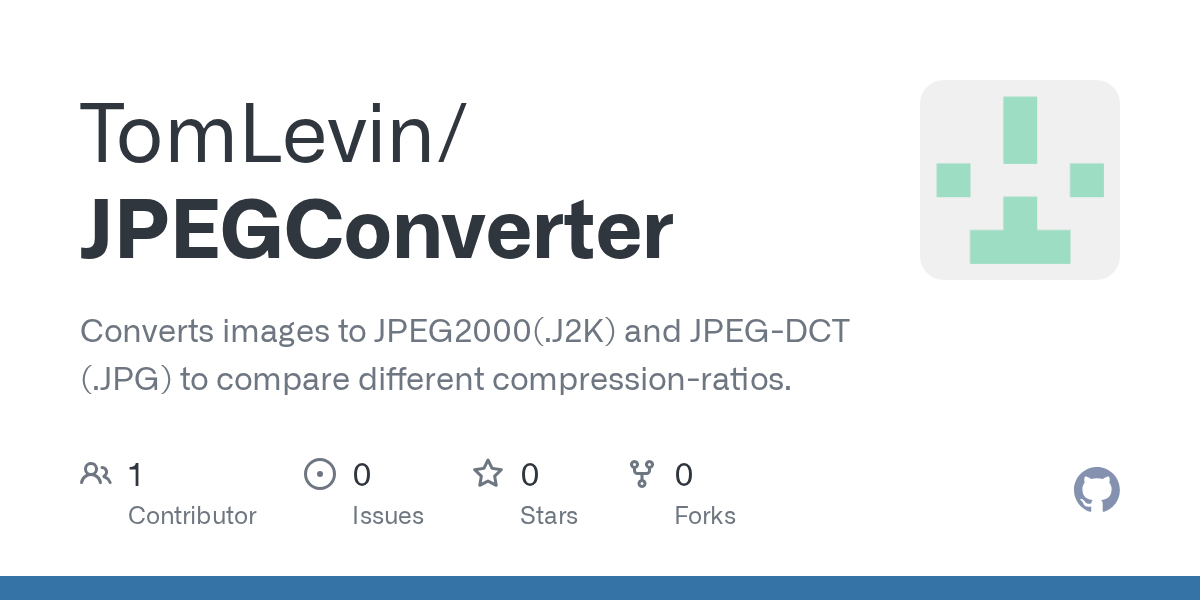 TomLevin/
JPEGConverter

Converts images to JPEG2000(.J2K) and JPEG-DCT (.JPG) to compare different compression-ratios.

1
Contributor

0
Issues

0
Stars

0
Forks