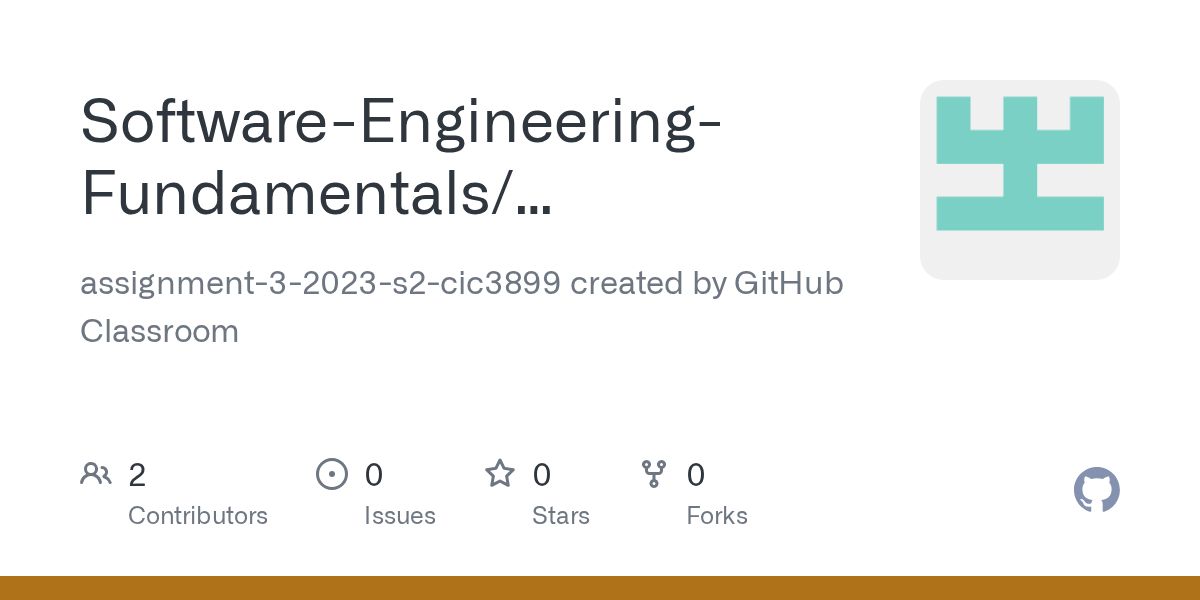 Software-Engineering-Fundamentals/...

assignment-3-2023-s2-cic3899 created by GitHub Classroom

2
Contributors

0
Issues

0
Stars

0
Forks