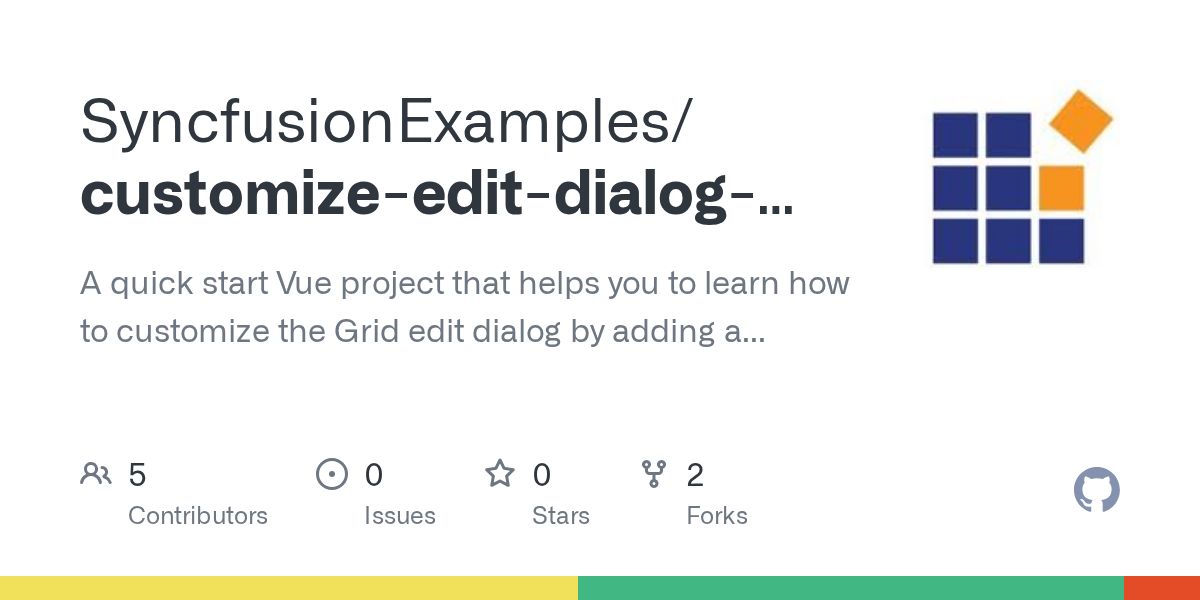 SyncfusionExamples/
customize-edit-dialog-...

A quick start Vue project that helps you to learn how to customize the Grid edit dialog by adding a...

5
Contributors

0
Issues

0
Stars

2
Forks