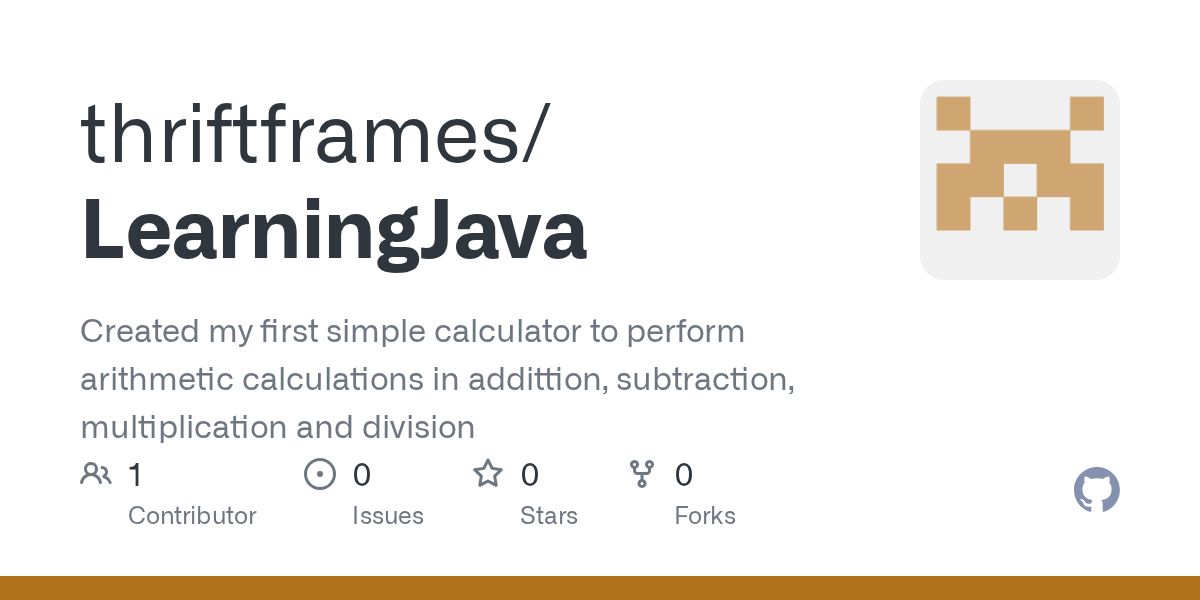 thriftframes/
LearningJava

Created my first simple calculator to perform arithmetic calculations in addittion, subtraction, multiplication and division

1
Contributor

0
Issues

0
Stars

0
Forks