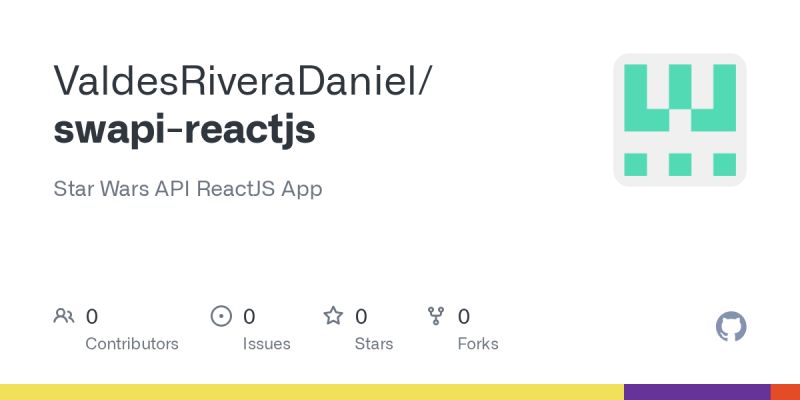 ValdesRiveraDaniel/
swapi-reactjs

Star Wars API ReactJS App

0
Contributors

0
Issues

0
Stars

0
Forks