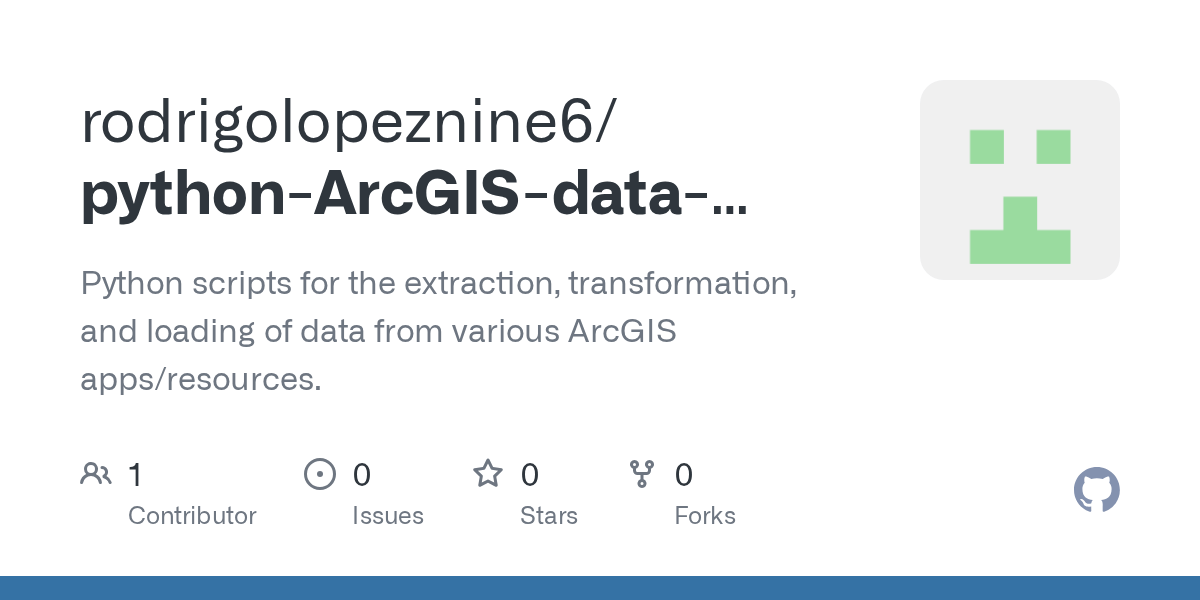 rodrigolopeznine6/
python-ArcGIS-data-...

Python scripts for the extraction, transformation, and loading of data from various ArcGIS apps/resources.

1
Contributor

0
Issues

0
Stars

0
Forks