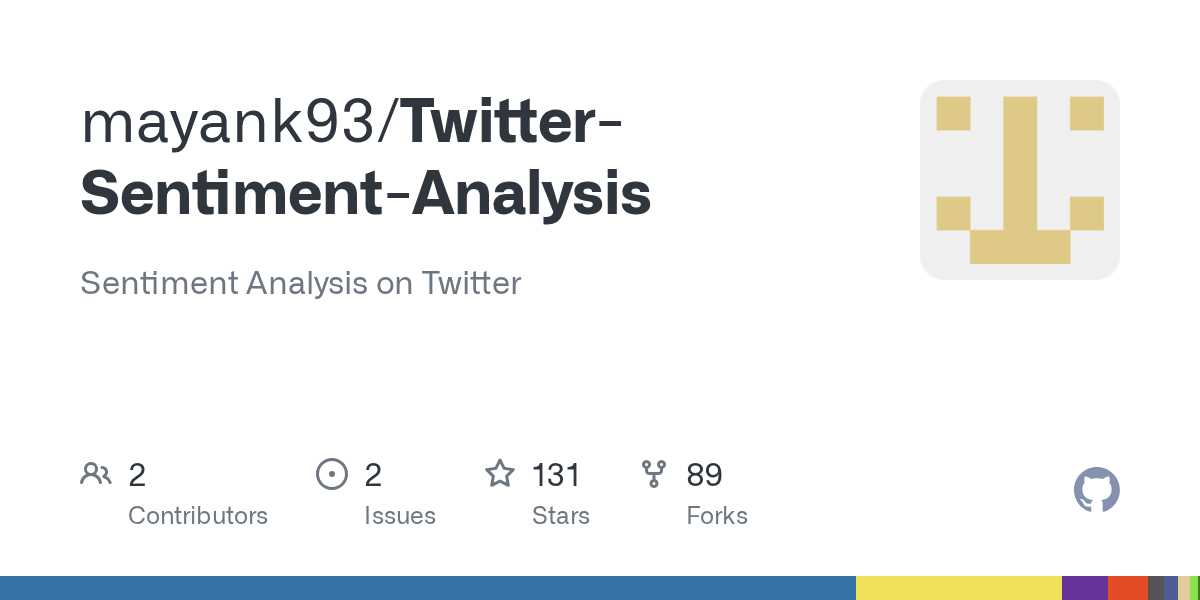 mayank93/Twitter-Sentiment-Analysis

Sentiment Analysis on Twitter

2
Contributors

2
Issues

131
Stars

89
Forks