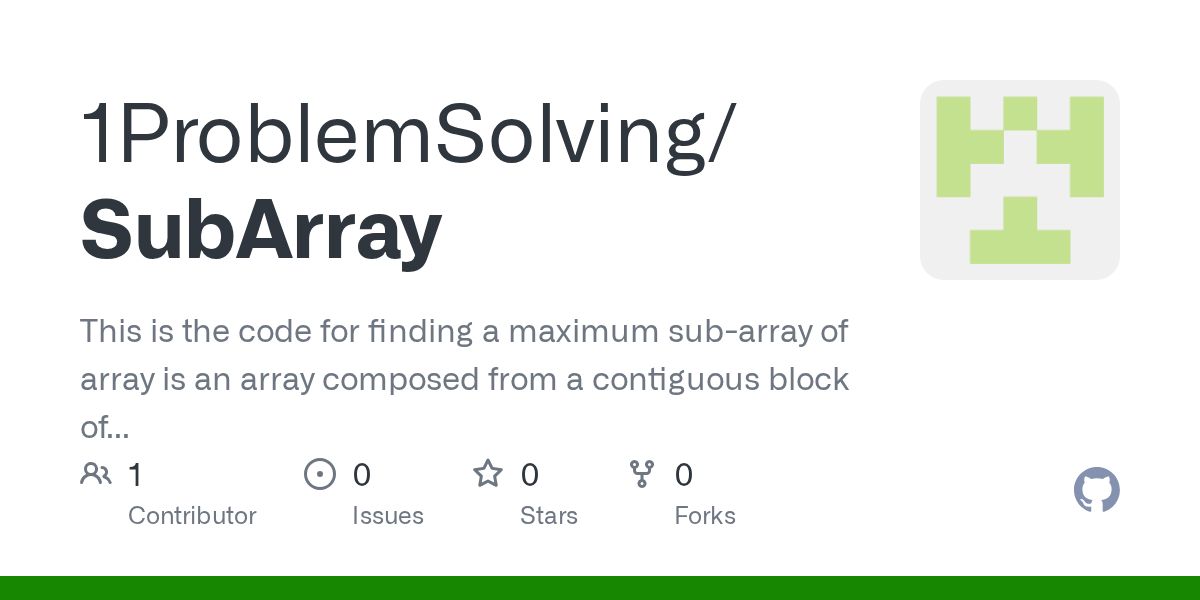 1ProblemSolving/
SubArray

This is the code for finding a maximum sub-array of array is an array composed from a contiguous block of...

1
Contributor

0
Issues

0
Stars

0
Forks