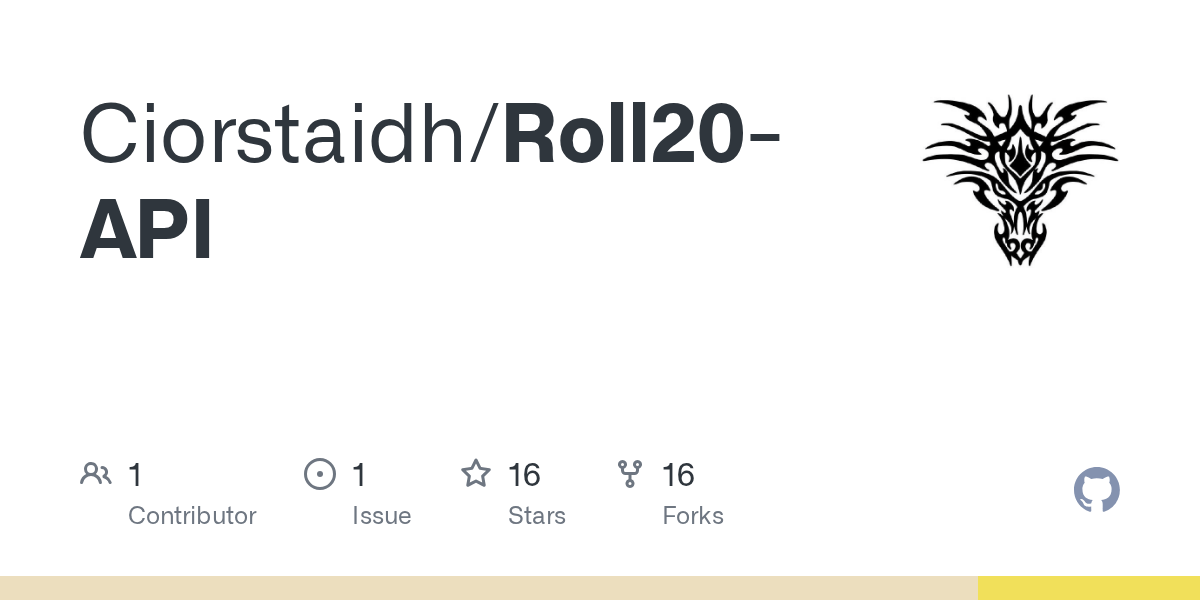 Ciorstaidh/Roll20-API

1
Contributor

1
Issue

16
Stars

16
Forks