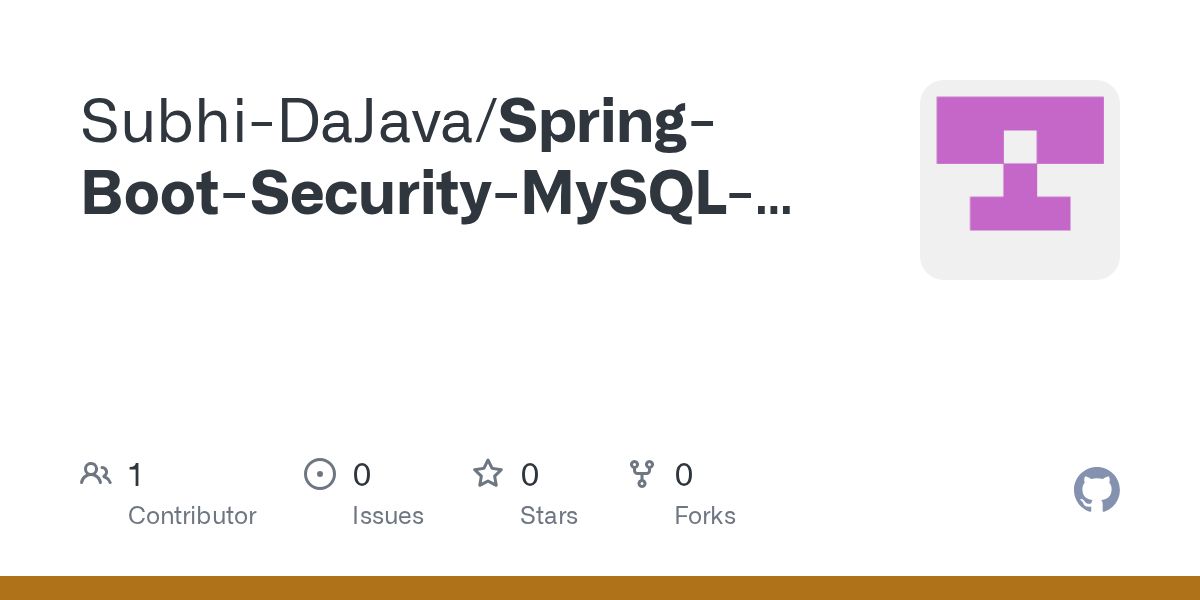 Subhi-DaJava/Spring-Boot-Security-MySQL-...

1
Contributor

0
Issues

0
Stars

0
Forks