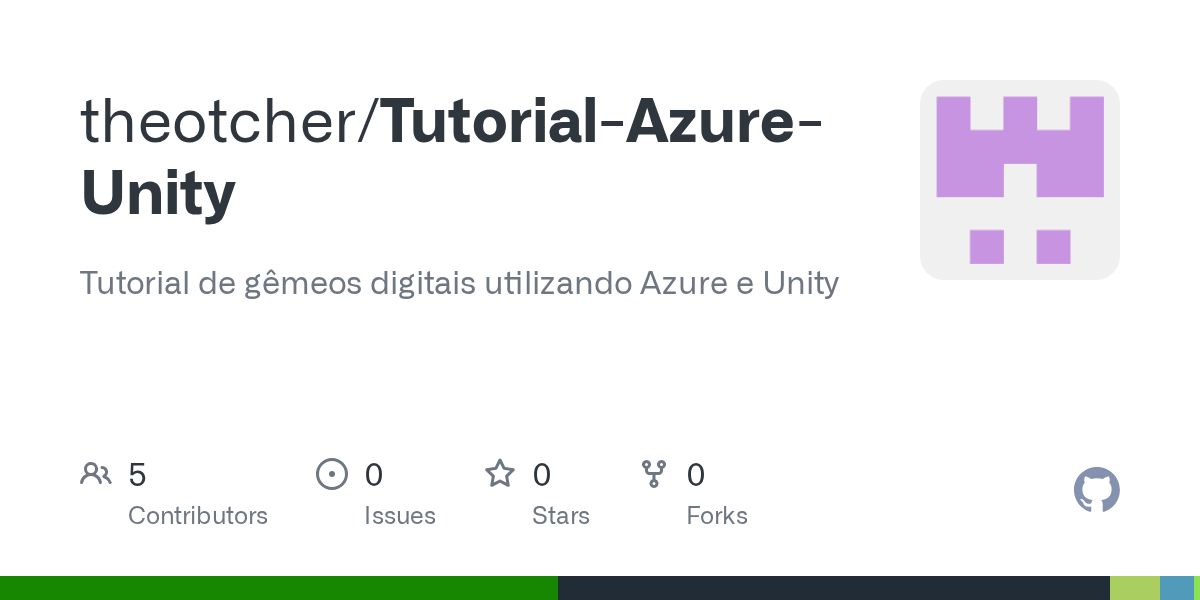 theotcher/Tutorial-Azure-Unity

Tutorial de gêmeos digitais utilizando Azure e Unity

5
Contributors

0
Issues

0
Stars

0
Forks